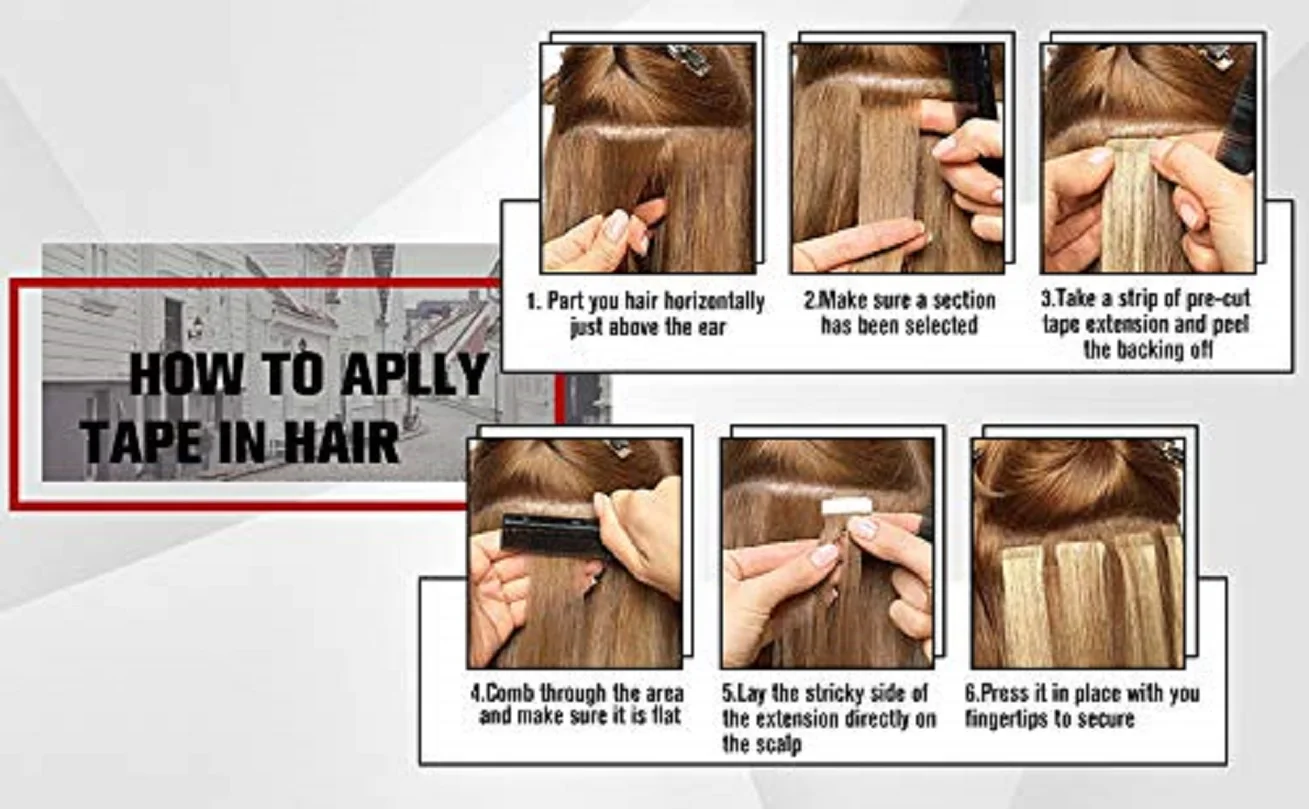 HOW TO APLLY TAPE IN HAIR

1. Part you hair horizontally just above the ear

2.Make sure a section has been selected

3.Take a strip of pre-cut tape extension and peel the backing off

4.Comb through the area and make sure it is flat

5.Lay the stricky side of the extension directly on the scalp

6.Press it in place with you fingertips to secure