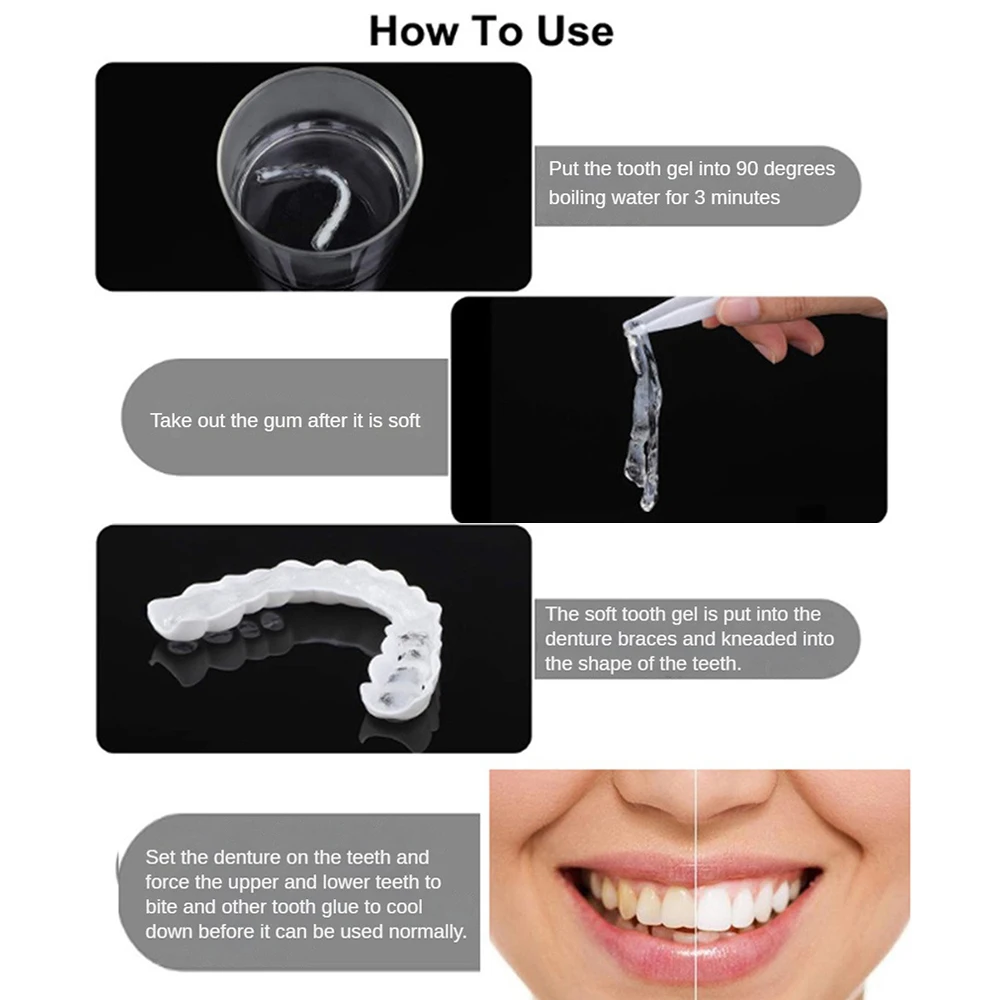 How To Use

Put the tooth gel into 90 degrees boiling water for 3 minutes

Take out the gum after it is soft

The soft tooth gel is put into the denture braces and kneaded into the shape of the teeth.

Set the denture on the teeth and force the upper and lower teeth to bite and other tooth glue to cool down before it can be used normally.