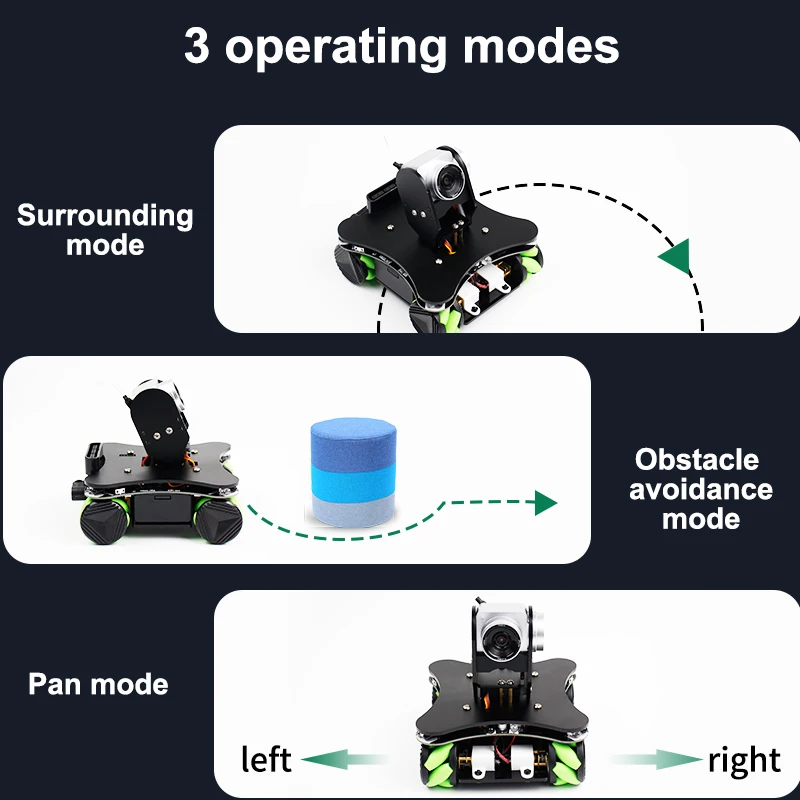 3 operating modes

Surrounding mode

Obstacle avoidance mode

Pan mode

left

right