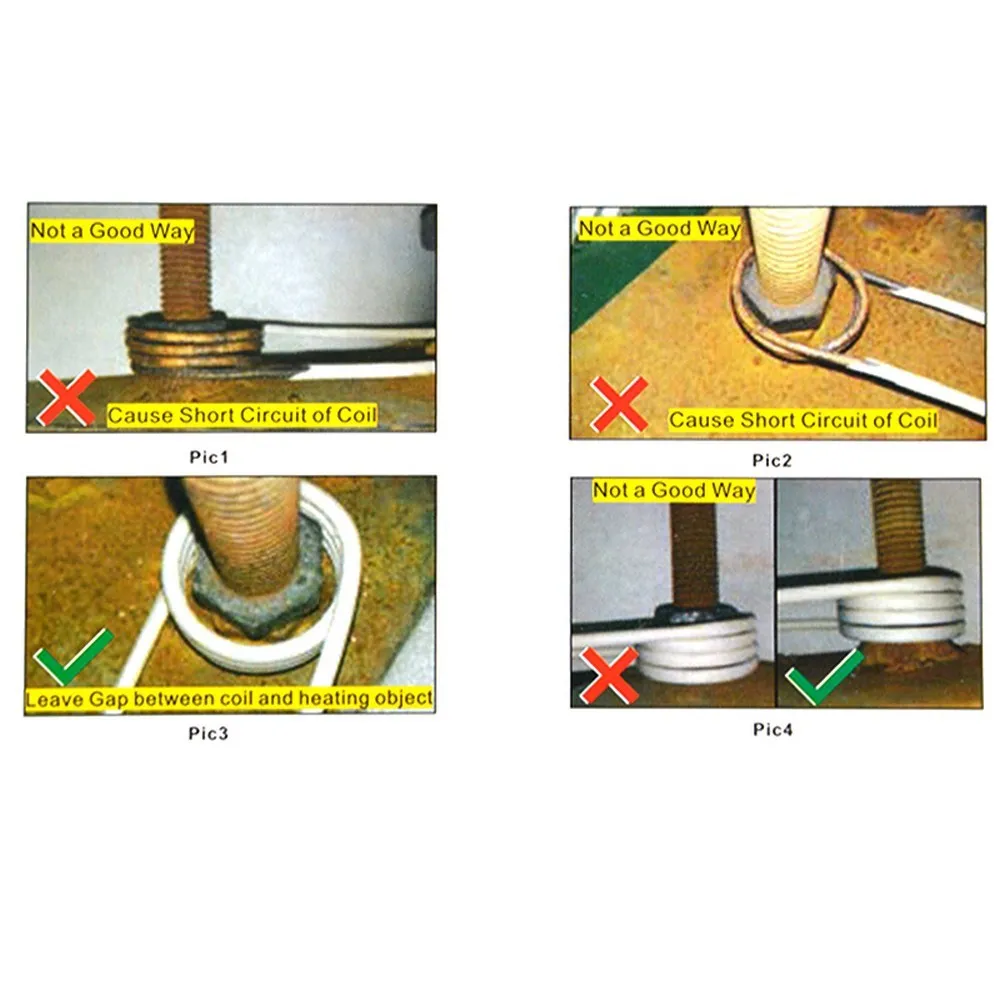 Not a Good Way

Cause Short Circuit of Coil

Pic1

Not a Good Way

Cause Short Circuit of Coil

Pic2

Leave Gap between coil and heating object

Pic3

Not a Good Way

Pic4