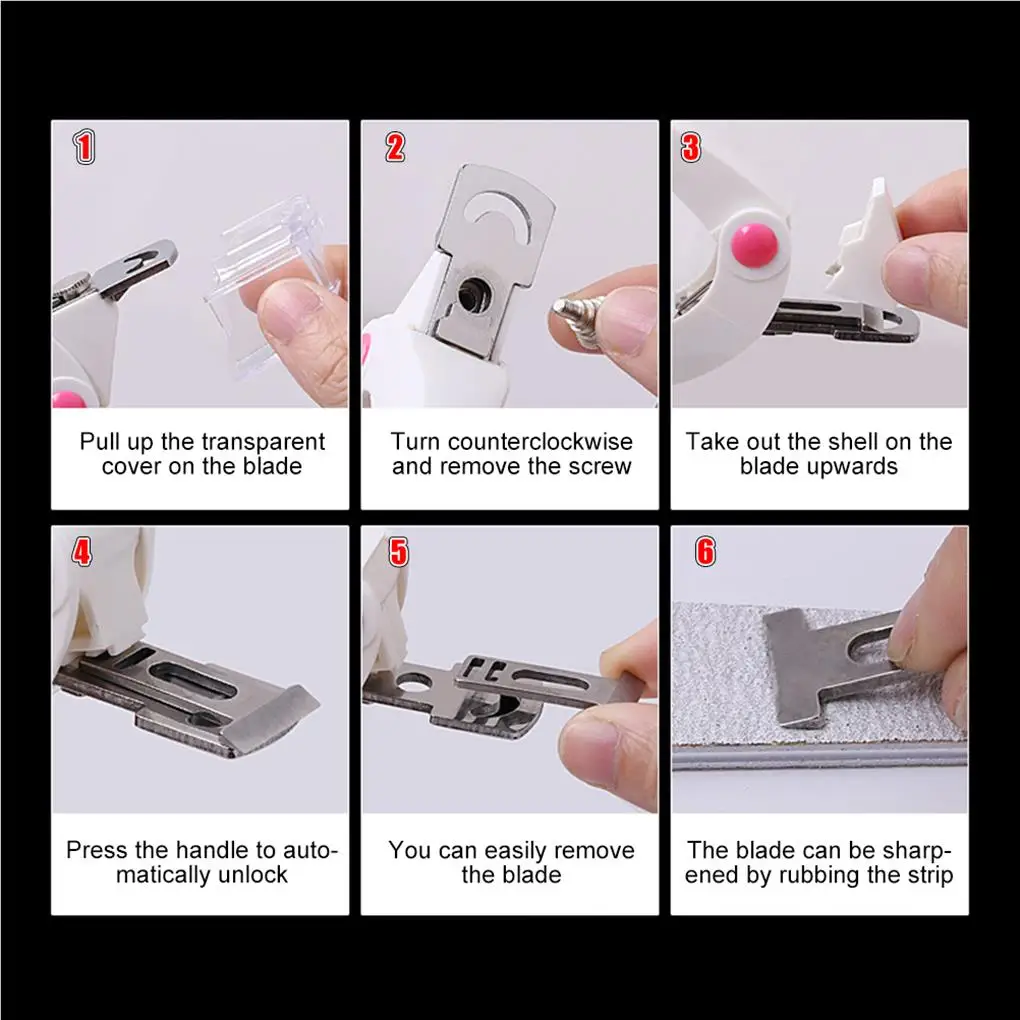 1

Pull up the transparent cover on the blade

2

Turn counterclockwise and remove the screw

3

Take out the shell on the blade upwards

4

Press the handle to automatically unlock

5

You can easily remove the blade

6

The blade can be sharpened by rubbing the strip