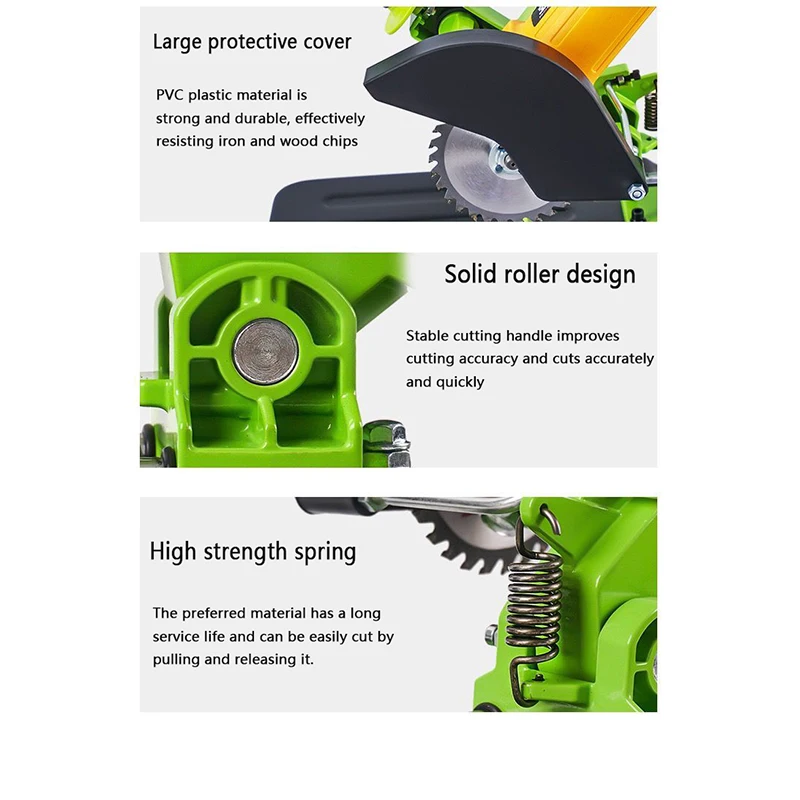 Large protective cover

PVC plastic material is strong and durable, effectively resisting iron and wood chips

Solid roller design

Stable cutting handle improves cutting accuracy and cuts accurately and quickly

High strength spring

The preferred material has a long service life and can be easily cut by pulling and releasing it.