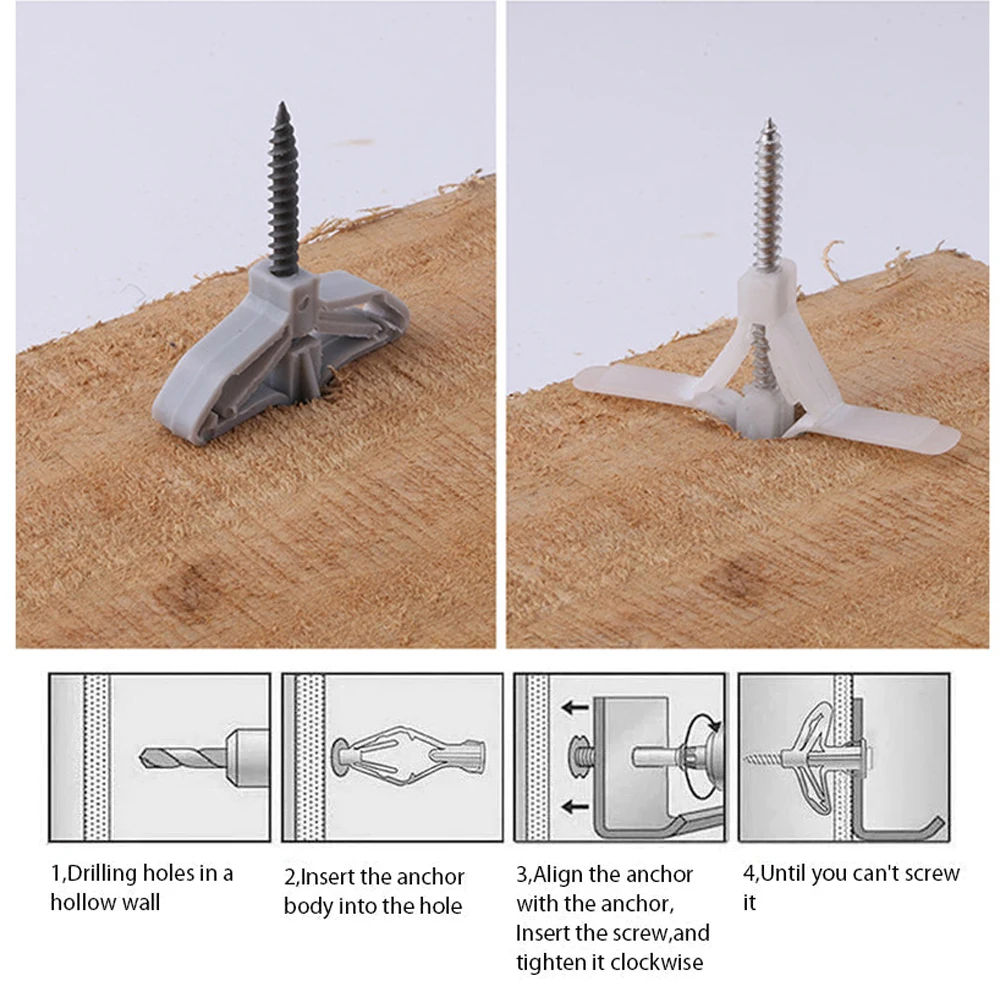 1,Drilling holes in a hollow wall

2,Insert the anchor body into the hole

3,Align the anchor with the anchor, Insert the screw,and tighten it clockwise

4,Until you can't screw it