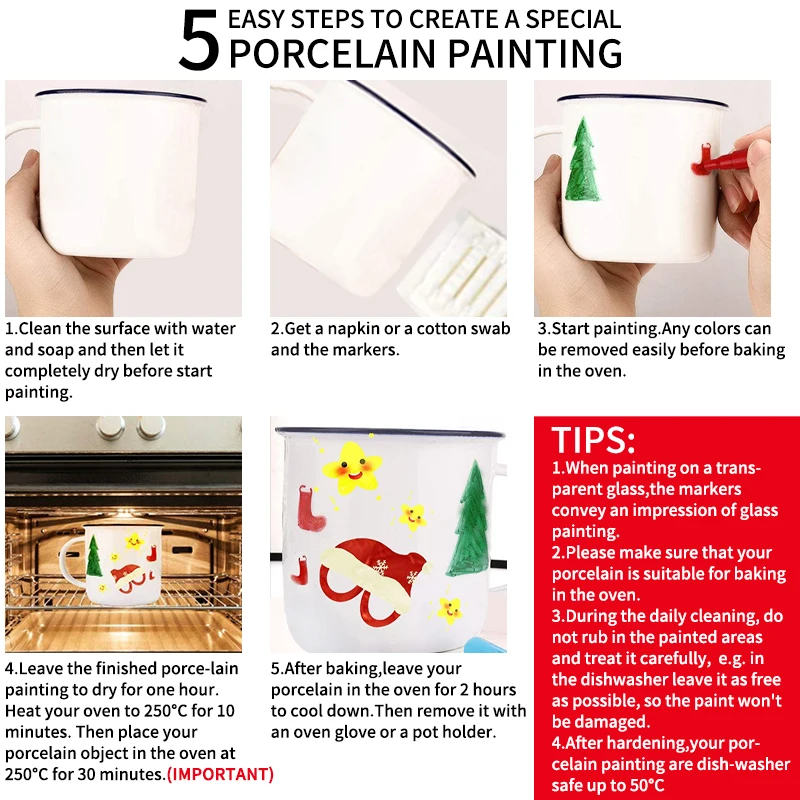 5 EASY STEPS TO CREATE A SPECIAL PORCELAIN PAINTING

1.Clean the surface with water and soap and then let it completely dry before start painting.

2.Get a napkin or a cotton swab and the markers.

3.Start painting.Any colors can be removed easily before baking in the oven.

4.Leave the finished porce-lain painting to dry for one hour. Heat your oven to 250°C for 10 minutes. Then place your porcelain object in the oven at 250°C for 30 minutes.(IMPORTANT)

5.After baking,leave your porcelain in the oven for 2 hours to cool down.Then remove it with an oven glove or a pot holder.

TIPS:
1.When painting on a transparent glass,the markers convey an impression of glass painting.
2.Please make sure that your porcelain is suitable for baking in the oven.
3.During the daily cleaning, do not rub in the painted areas and treat it carefully, e.g. in the dishwasher leave it as free as possible, so the paint won't be damaged.
4.After hardening,your porcelain painting are dish-washer safe up to 50°C