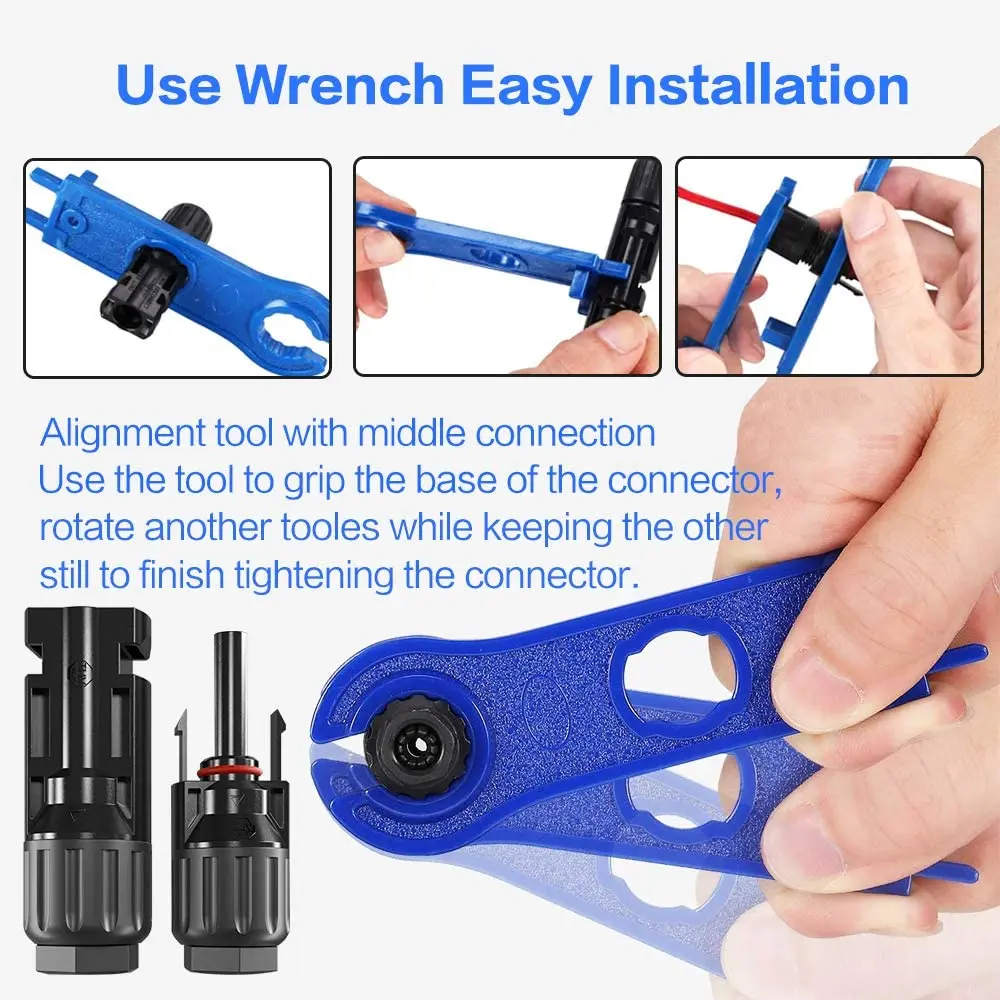 Use Wrench Easy Installation

Alignment tool with middle connection
Use the tool to grip the base of the connector, rotate another tooles while keeping the other still to finish tightening the connector.