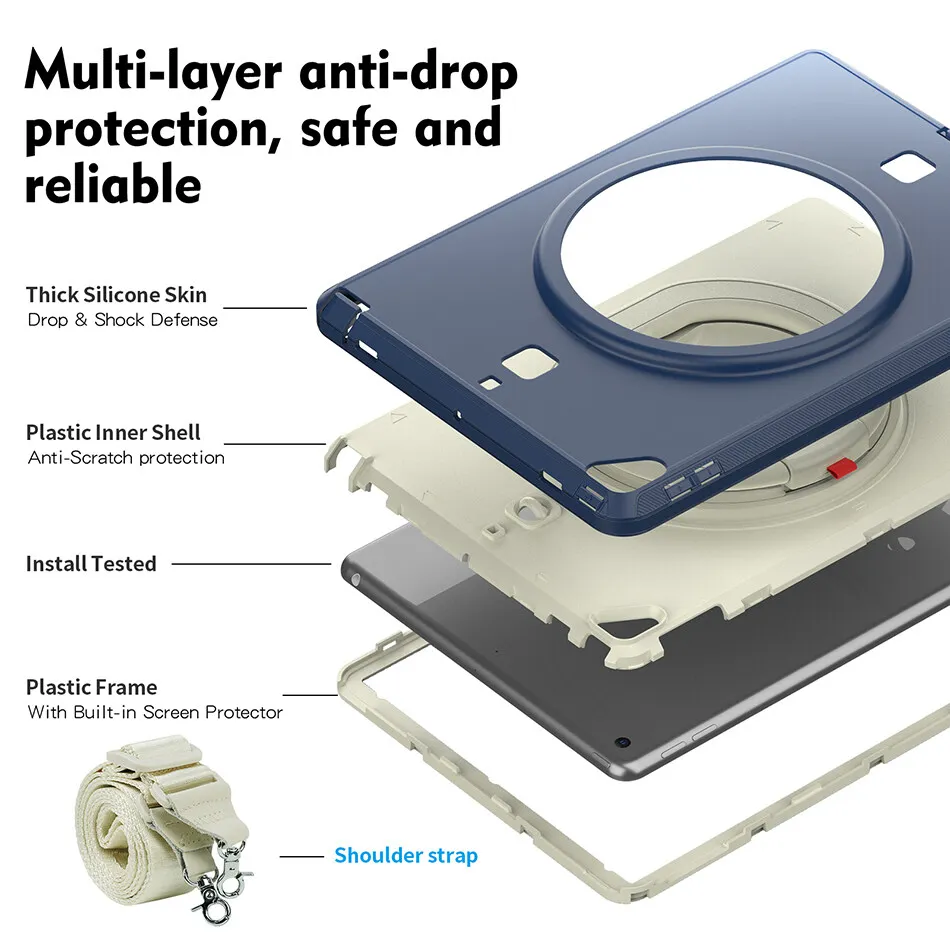 Multi-layer anti-drop protection, safe and reliable

Thick Silicone Skin
Drop & Shock Defense

Plastic Inner Shell
Anti-Scratch protection

Install Tested

Plastic Frame
With Built-in Screen Protector

Shoulder strap