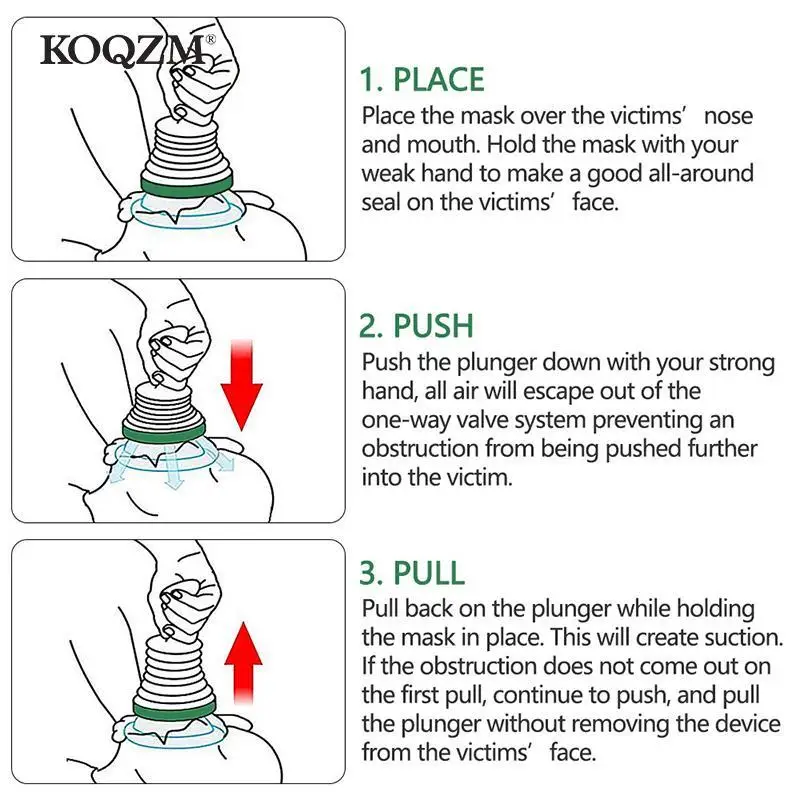 KOQZM®

1. PLACE
Place the mask over the victims' nose and mouth. Hold the mask with your weak hand to make a good all-around seal on the victims' face.

2. PUSH
Push the plunger down with your strong hand, all air will escape out of the one-way valve system preventing an obstruction from being pushed further into the victim.

3. PULL
Pull back on the plunger while holding the mask in place. This will create suction. If the obstruction does not come out on the first pull, continue to push, and pull the plunger without removing the device from the victims' face.