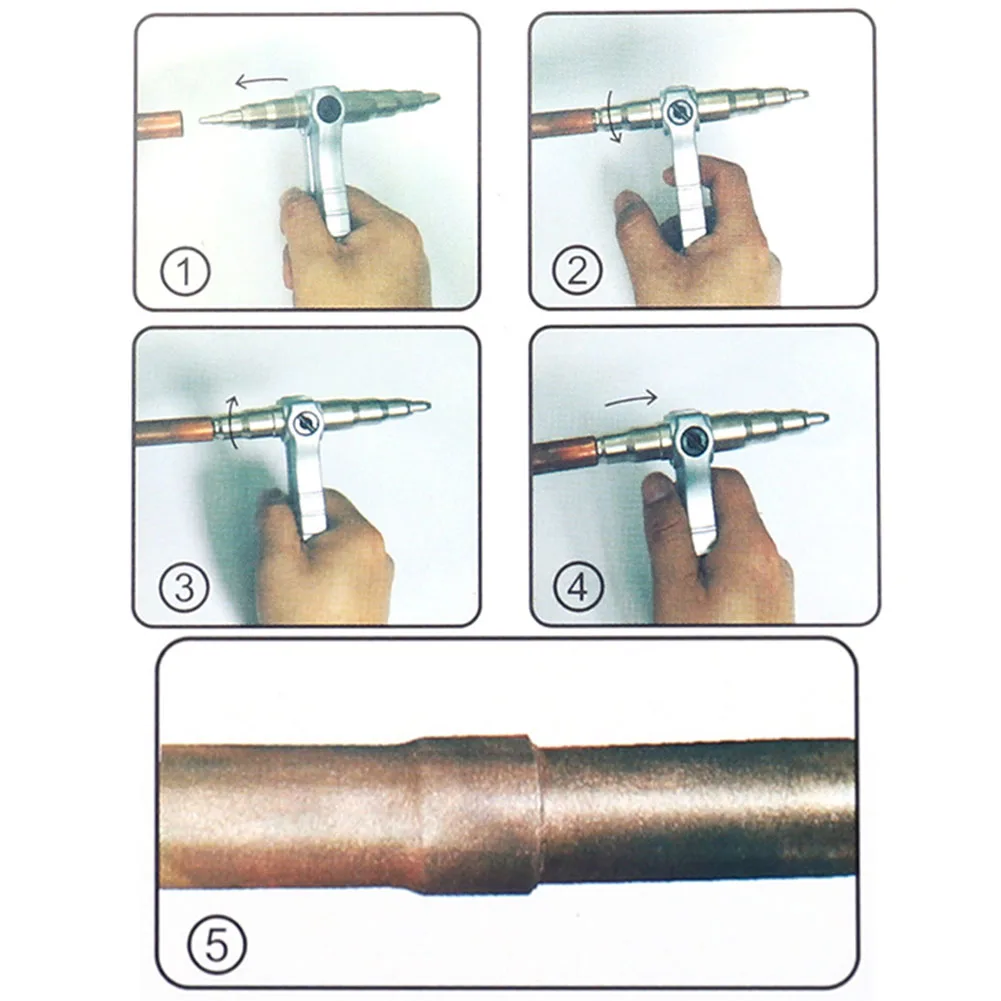 ①

②

③

④

⑤