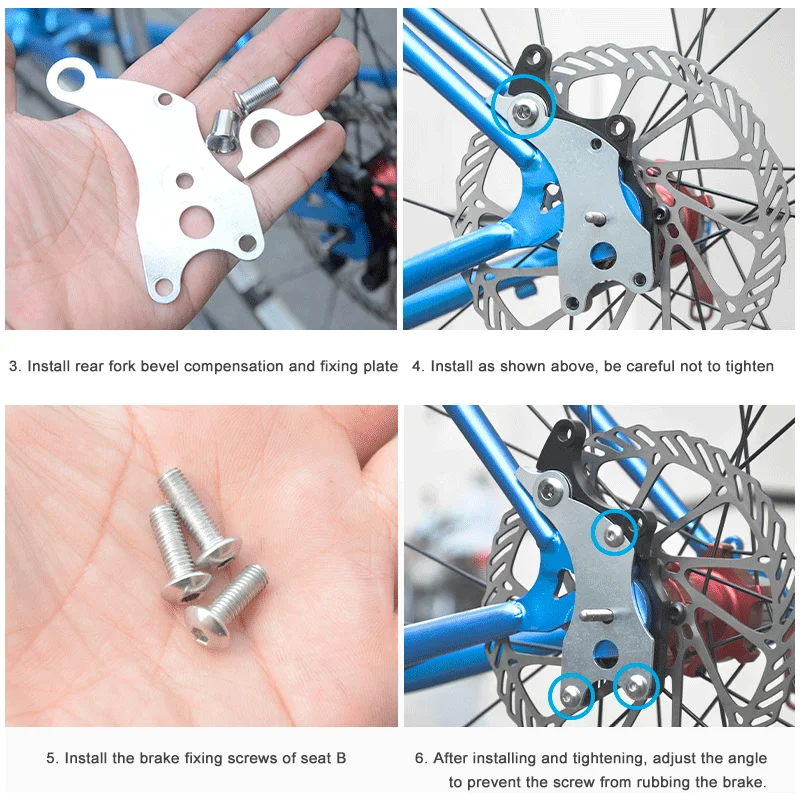 3. Install rear fork bevel compensation and fixing plate

4. Install as shown above, be careful not to tighten

5. Install the brake fixing screws of seat B

6. After installing and tightening, adjust the angle to prevent the screw from rubbing the brake.