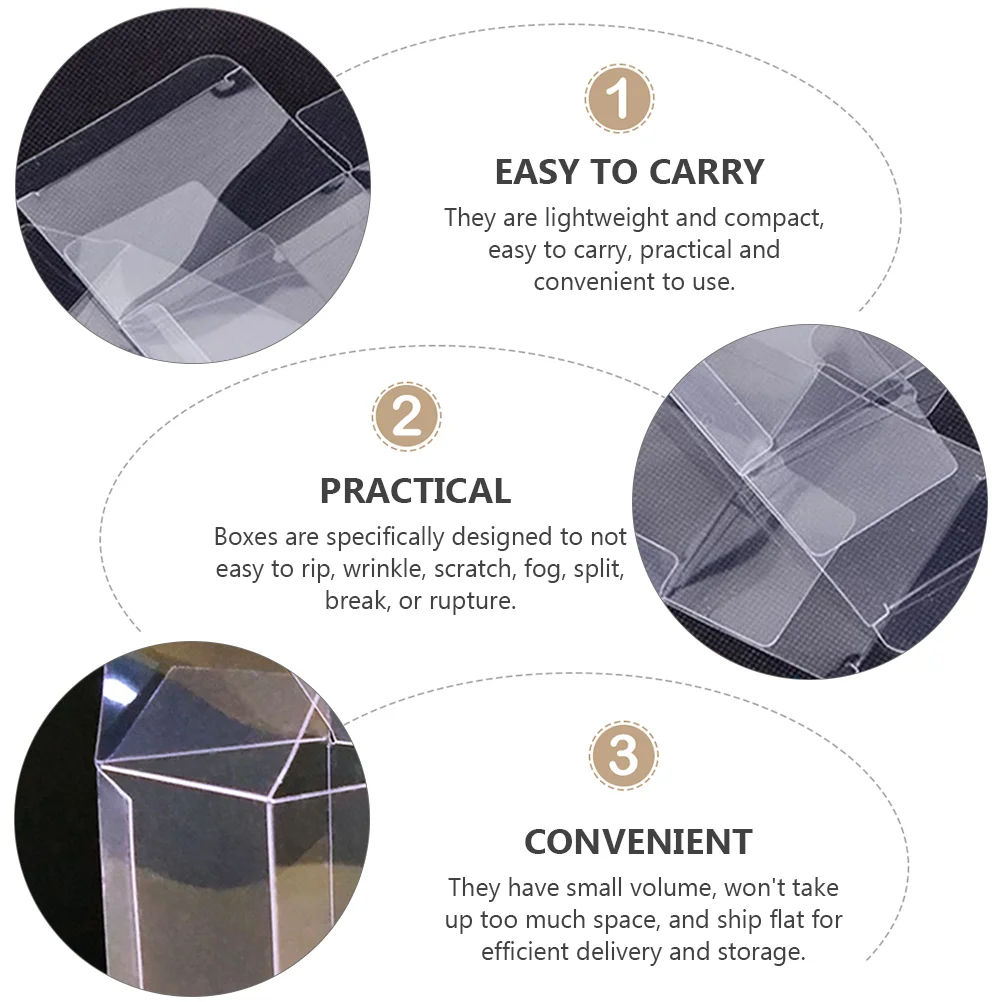 1

EASY TO CARRY

They are lightweight and compact, easy to carry, practical and convenient to use.

2

PRACTICAL

Boxes are specifically designed to not easy to rip, wrinkle, scratch, fog, split, break, or rupture.

3

CONVENIENT

They have small volume, won't take up too much space, and ship flat for efficient delivery and storage.