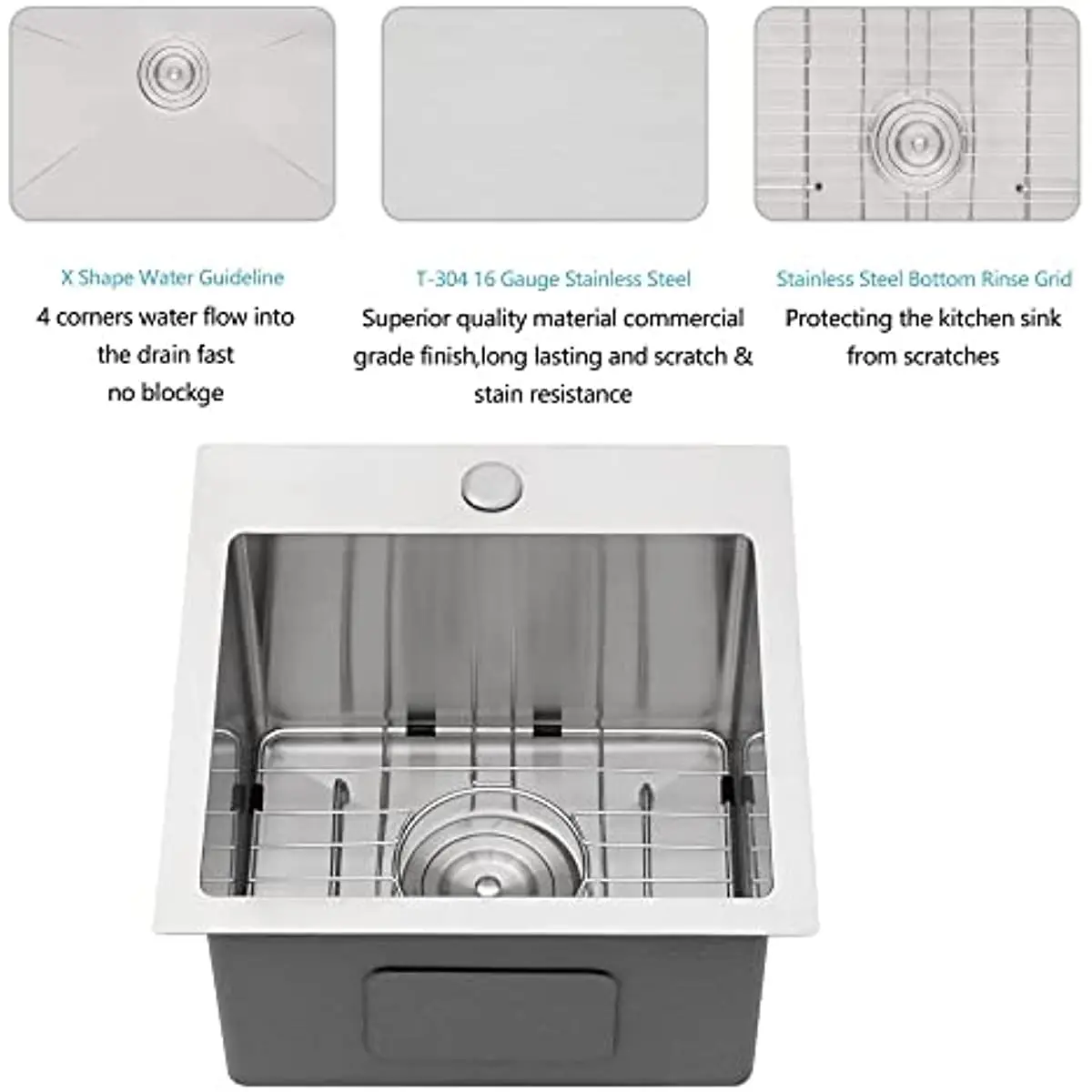 X Shape Water Guideline
4 corners water flow into the drain fast
no blockge

T-304 16 Gauge Stainless Steel
Superior quality material commercial grade finish,long lasting and scratch & stain resistance

Stainless Steel Bottom Rinse Grid
Protecting the kitchen sink from scratches