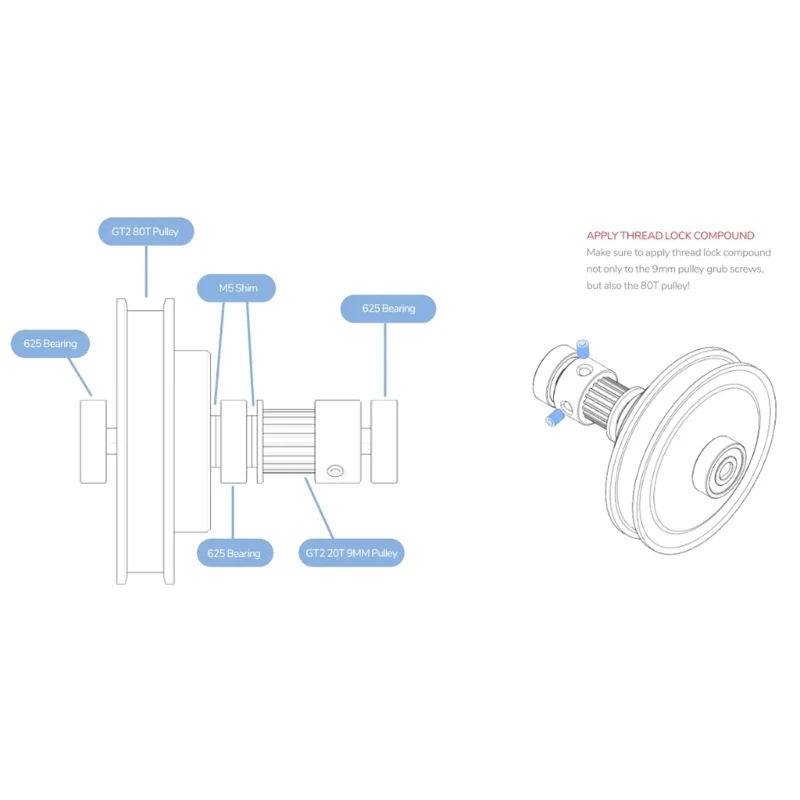 GT2 80T Pulley

M5 Shim

625 Bearing

625 Bearing

625 Bearing

GT2 20T 9MM Pulley

APPLY THREAD LOCK COMPOUND
Make sure to apply thread lock compound not only to the 9mm pulley grub screws, but also the 80T pulley!