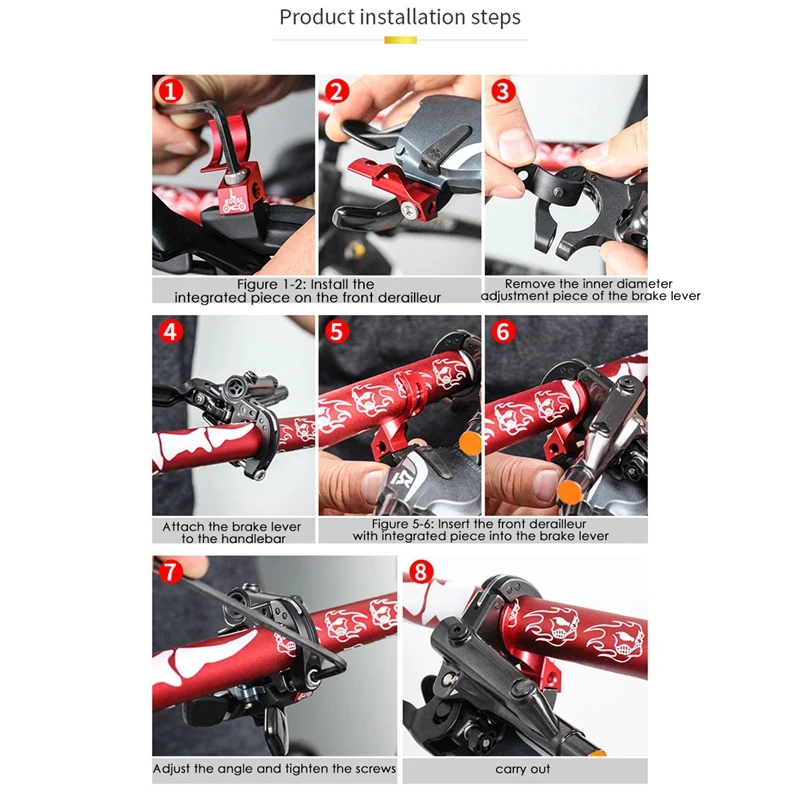 Product installation steps

1

2

3

Figure 1-2: Install the integrated piece on the front derailleur

Remove the inner diameter adjustment piece of the brake lever

4

5

6

Attach the brake lever to the handlebar

Figure 5-6: Insert the front derailleur with integrated piece into the brake lever

7

8

Adjust the angle and tighten the screws

carry out