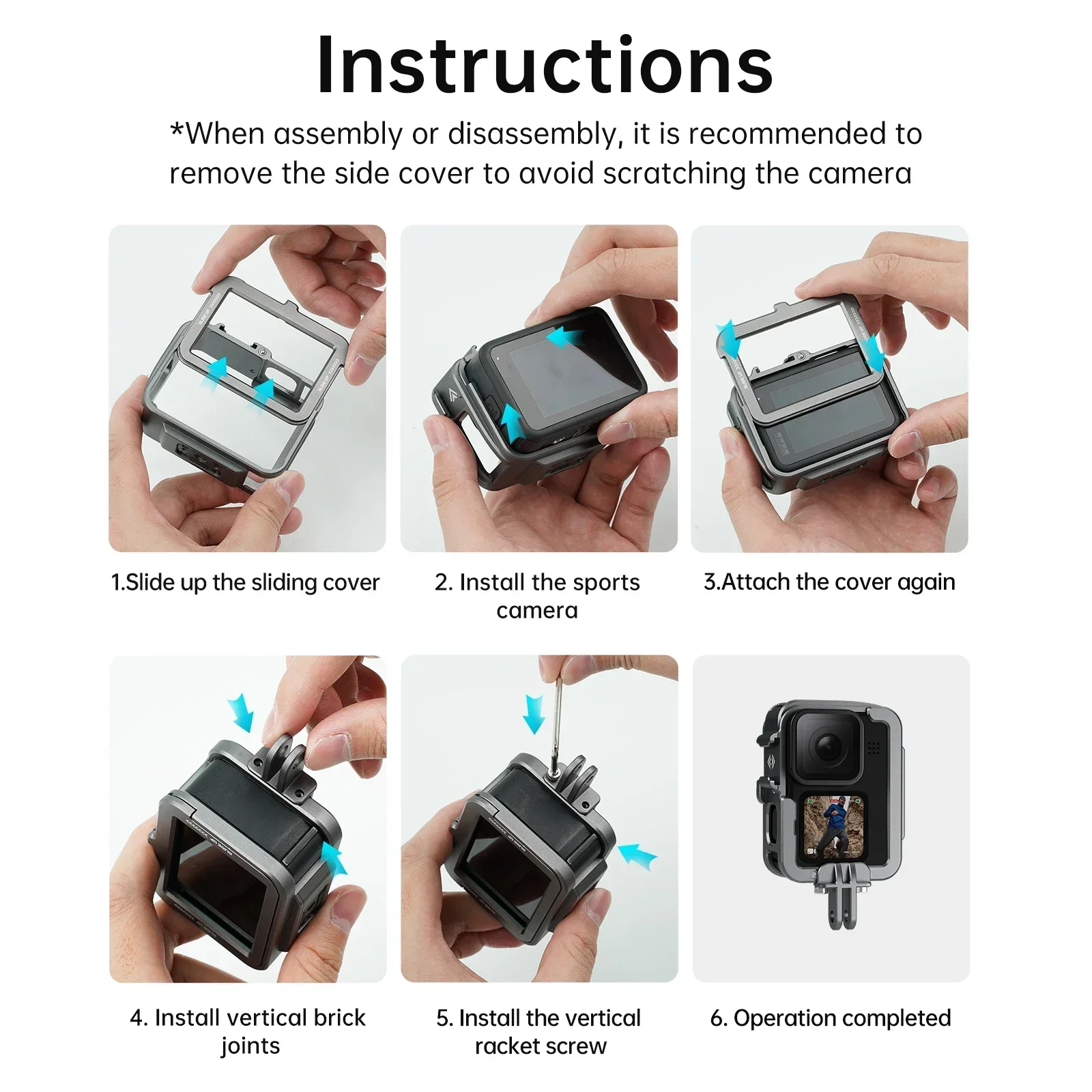 Instructions

*When assembly or disassembly, it is recommended to remove the side cover to avoid scratching the camera

1.Slide up the sliding cover

2. Install the sports camera

3.Attach the cover again

4. Install vertical brick joints

5. Install the vertical racket screw

6. Operation completed