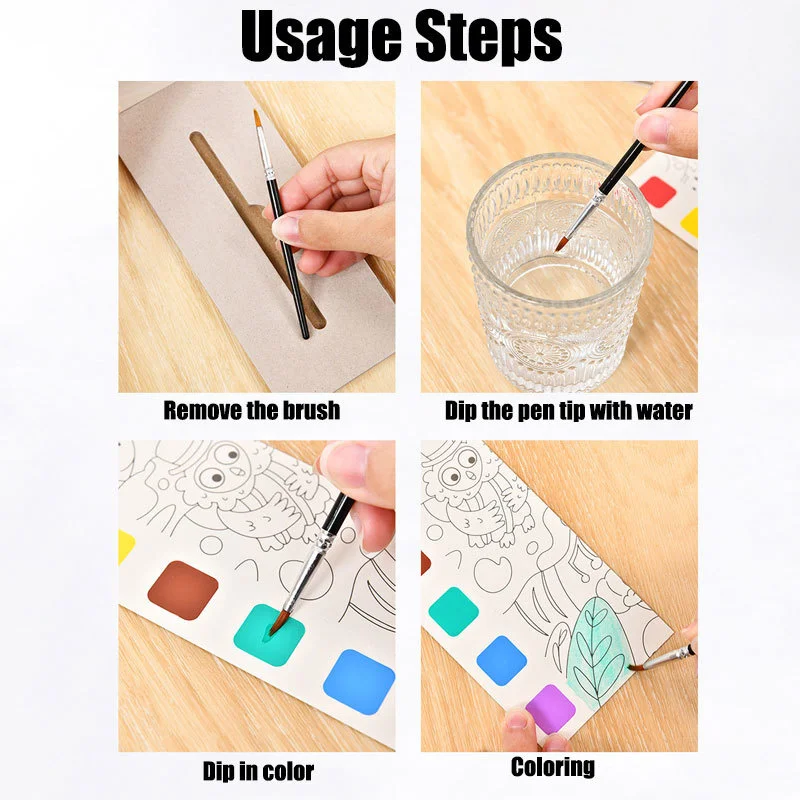 Usage Steps

Remove the brush

Dip the pen tip with water

Dip in color

Coloring