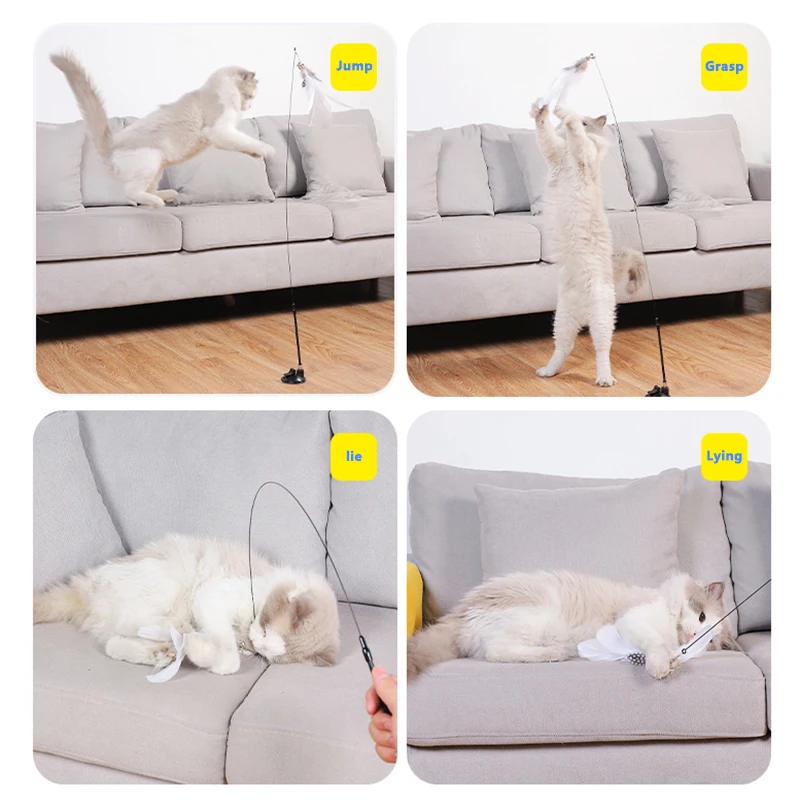 Jump

Grasp

lie

Lying