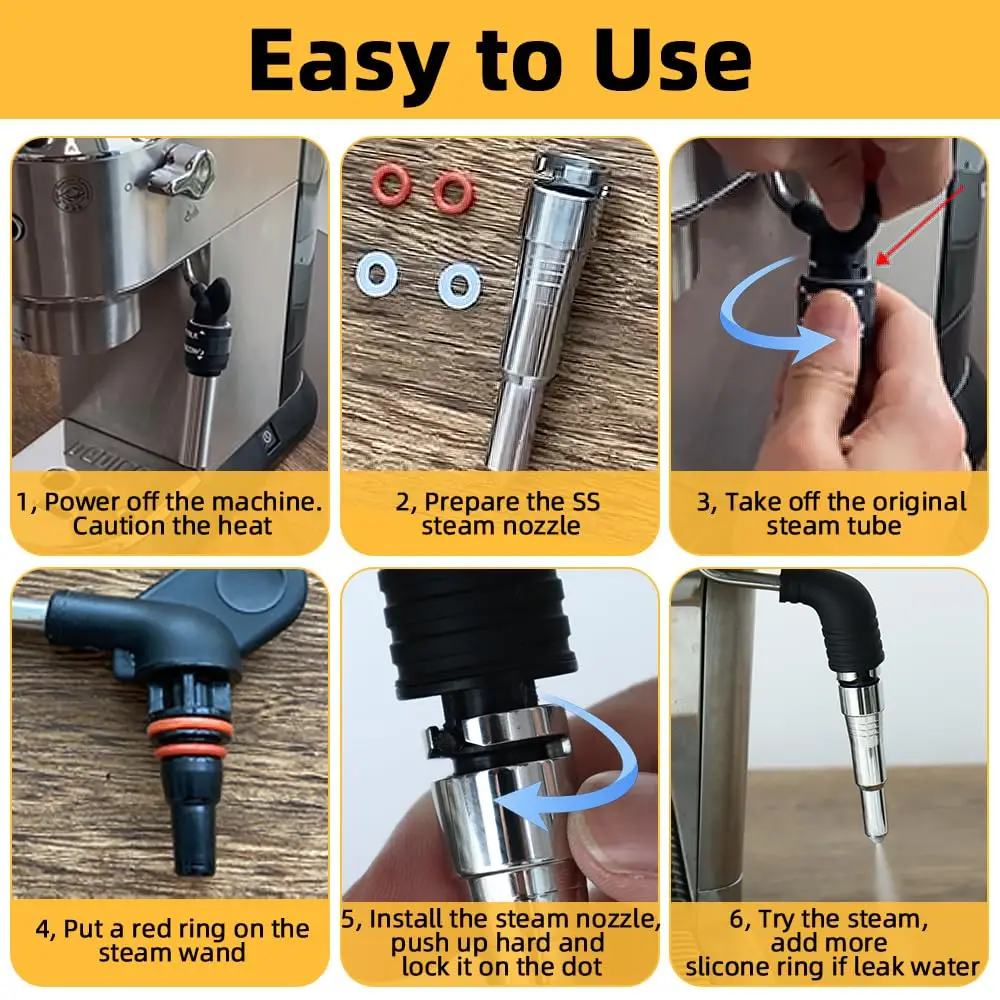 Easy to Use

1, Power off the machine. Caution the heat

2, Prepare the SS steam nozzle

3, Take off the original steam tube

4, Put a red ring on the steam wand

5, Install the steam nozzle, push up hard and lock it on the dot

6, Try the steam, add more slicone ring if leak water