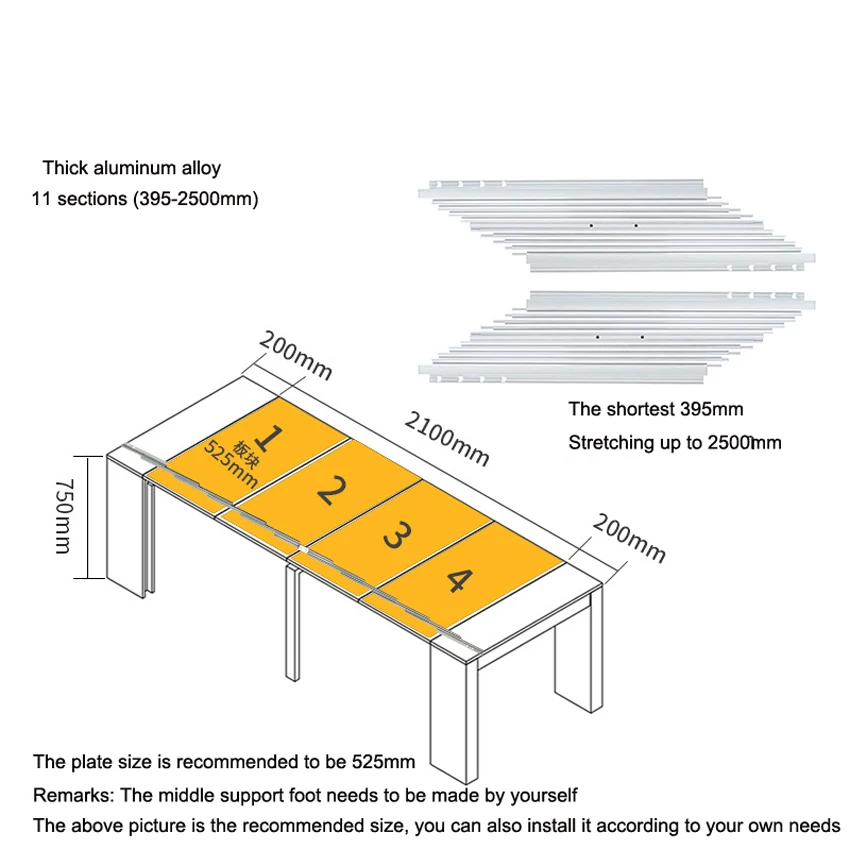 Thick aluminum alloy
11 sections (395-2500mm)

The shortest 395mm
Stretching up to 2500mm

200mm
2100mm
200mm
750mm
1
板块
525mm
2
3
4

The plate size is recommended to be 525mm
Remarks: The middle support foot needs to be made by yourself
The above picture is the recommended size, you can also install it according to your own needs