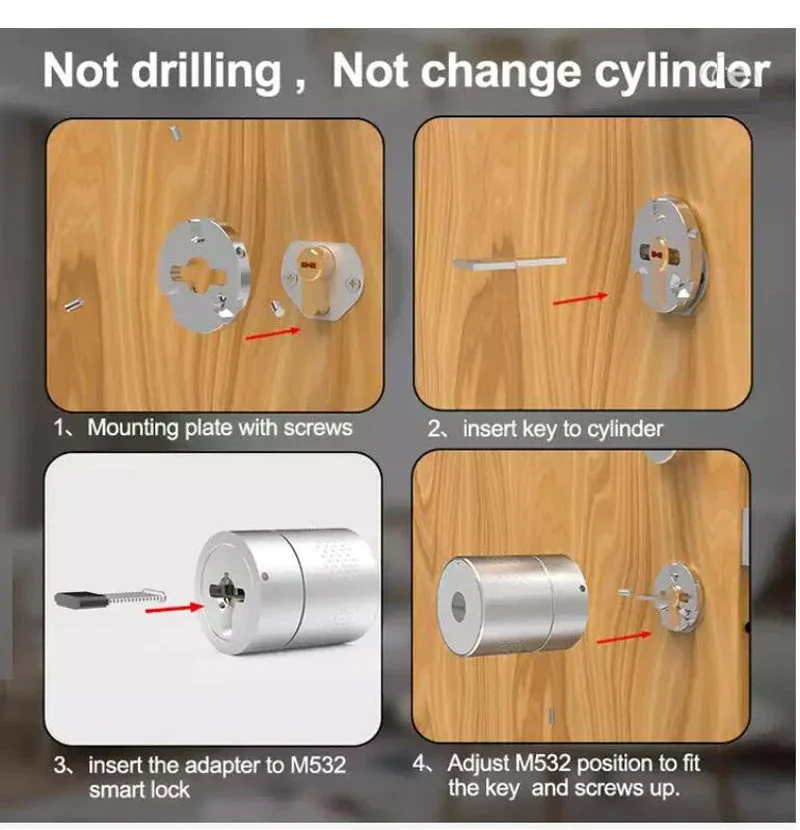 Not drilling , Not change cylinder

1、Mounting plate with screws

2、insert key to cylinder

3、insert the adapter to M532 smart lock

4、Adjust M532 position to fit the key and screws up.