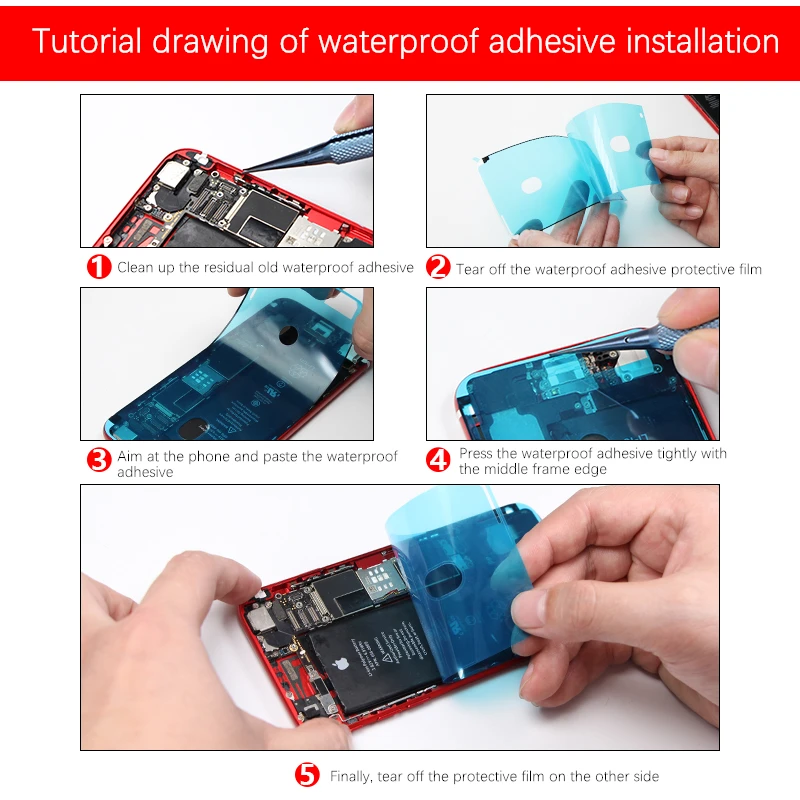 Tutorial drawing of waterproof adhesive installation

1 Clean up the residual old waterproof adhesive

2 Tear off the waterproof adhesive protective film

3 Aim at the phone and paste the waterproof adhesive

4 Press the waterproof adhesive tightly with the middle frame edge

5 Finally, tear off the protective film on the other side