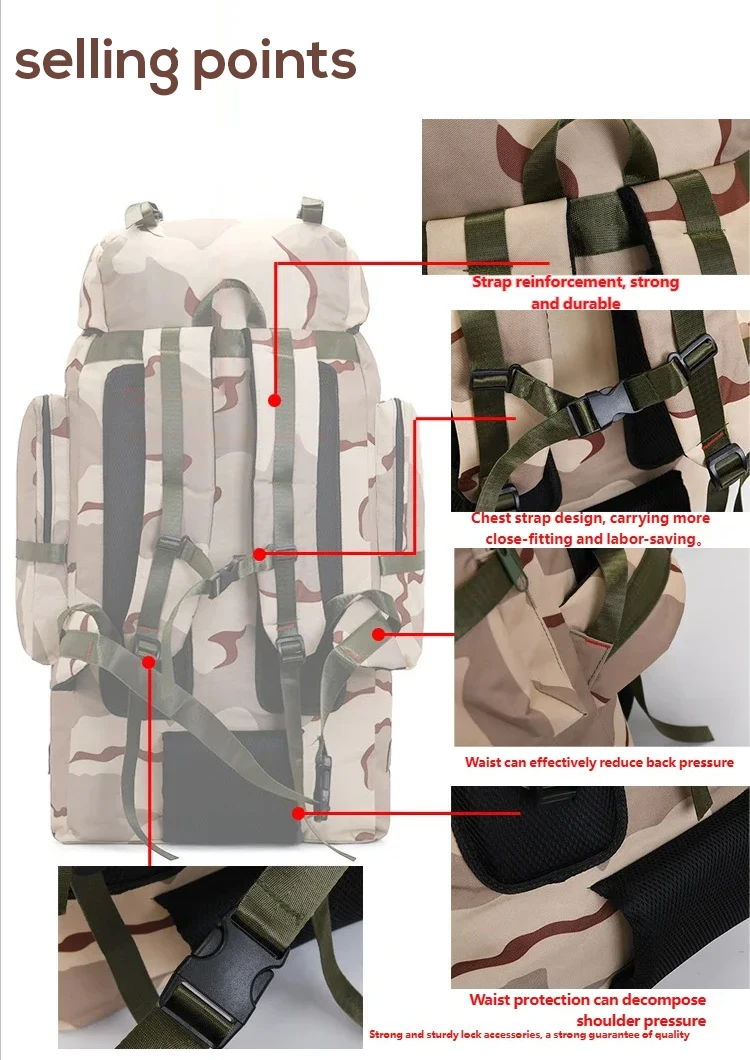 selling points

Strap reinforcement, strong and durable

Chest strap design, carrying more close-fitting and labor-saving。

Waist can effectively reduce back pressure

Waist protection can decompose shoulder pressure

Strong and sturdy lock accessories, a strong guarantee of quality