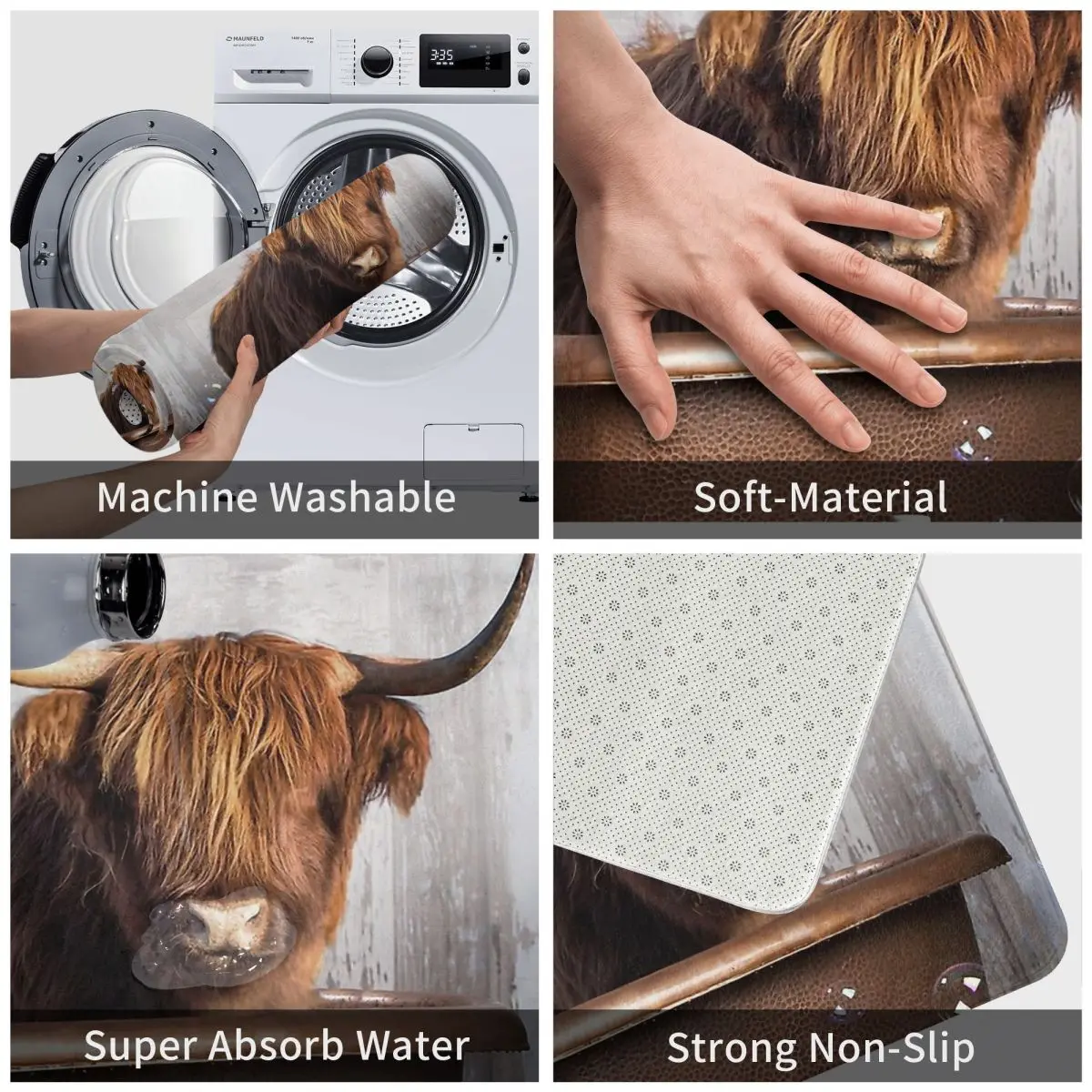 MAUNFELD

3:35

Machine Washable

Soft-Material

Super Absorb Water

Strong Non-Slip