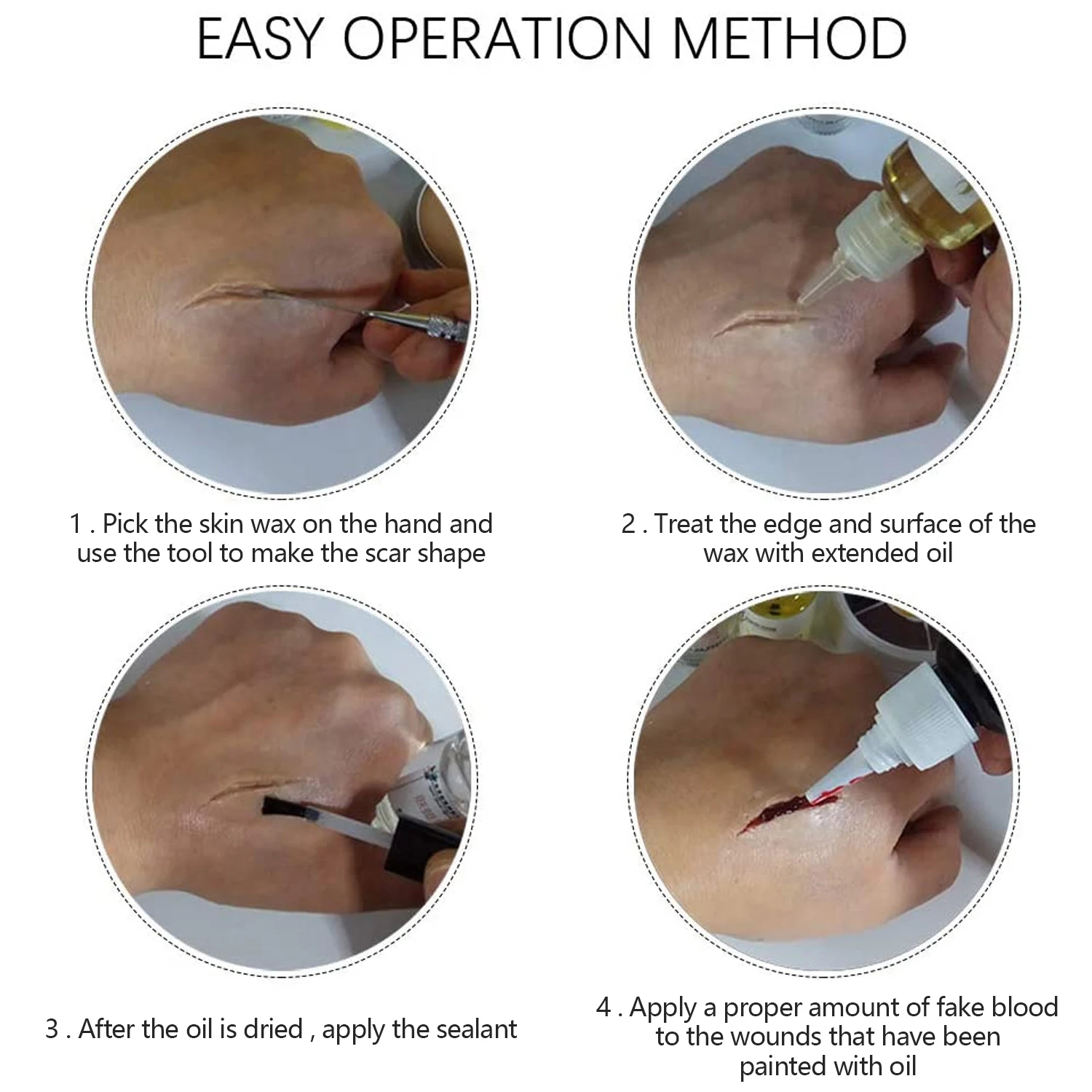 EASY OPERATION METHOD

1 . Pick the skin wax on the hand and use the tool to make the scar shape

2 . Treat the edge and surface of the wax with extended oil

3 . After the oil is dried , apply the sealant

4 . Apply a proper amount of fake blood to the wounds that have been painted with oil