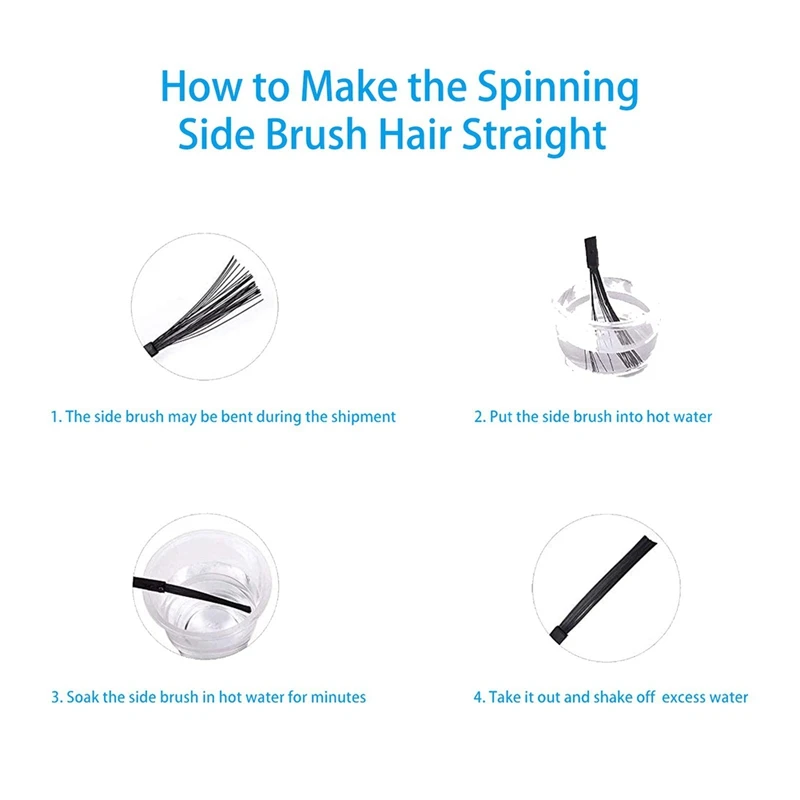 How to Make the Spinning Side Brush Hair Straight

1. The side brush may be bent during the shipment

2. Put the side brush into hot water

3. Soak the side brush in hot water for minutes

4. Take it out and shake off  excess water