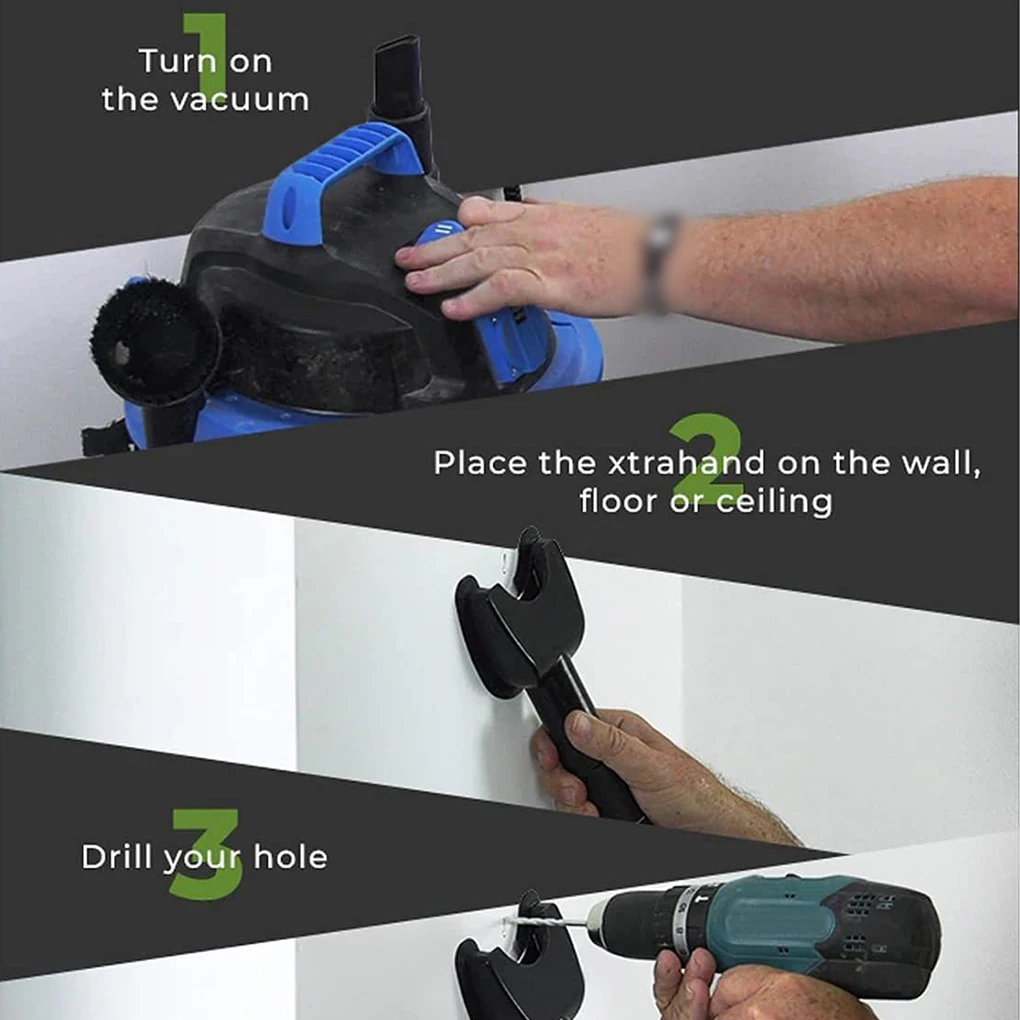 1
Turn on the vacuum

2
Place the xtrahand on the wall, floor or ceiling

3
Drill your hole