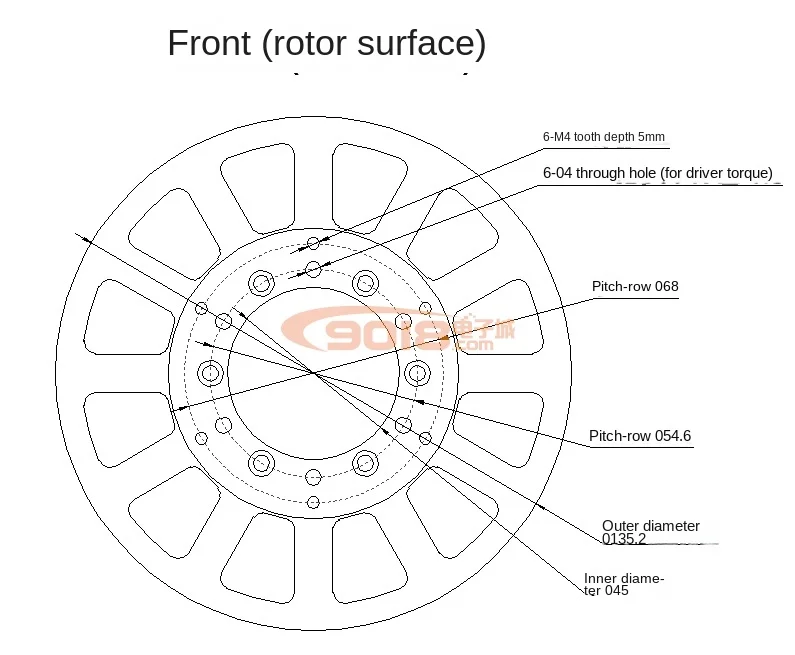 Front (rotor surface)

6-M4 tooth depth 5mm

6-04 through hole (for driver torque)

Pitch-row 068

9018 电子城 .com

Pitch-row 054.6

Outer diameter 0135.2

Inner diameter 045