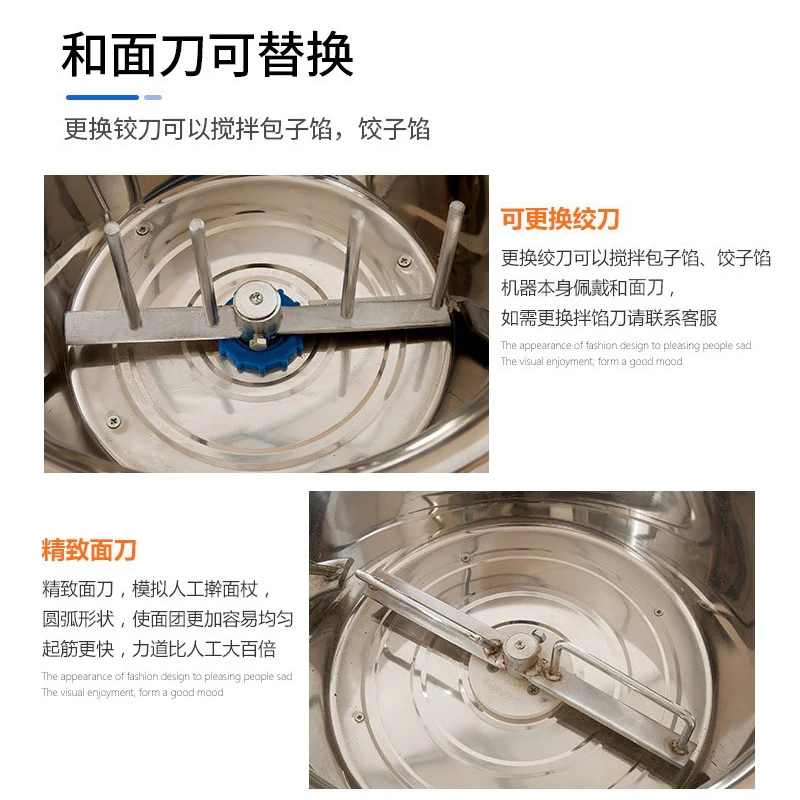 和面刀可替换

更换铰刀可以搅拌包子馅，饺子馅

可更换绞刀

更换绞刀可以搅拌包子馅、饺子馅
机器本身佩戴和面刀，
如需更换拌馅刀请联系客服

The appearance of fashion design to pleasing people sad
The visual enjoyment, form a good mood

精致面刀

精致面刀，模拟人工擀面杖，
圆弧形状，使面团更加容易均匀
起筋更快，力道比人工大百倍

The appearance of fashion design to pleasing people sad
The visual enjoyment, form a good mood