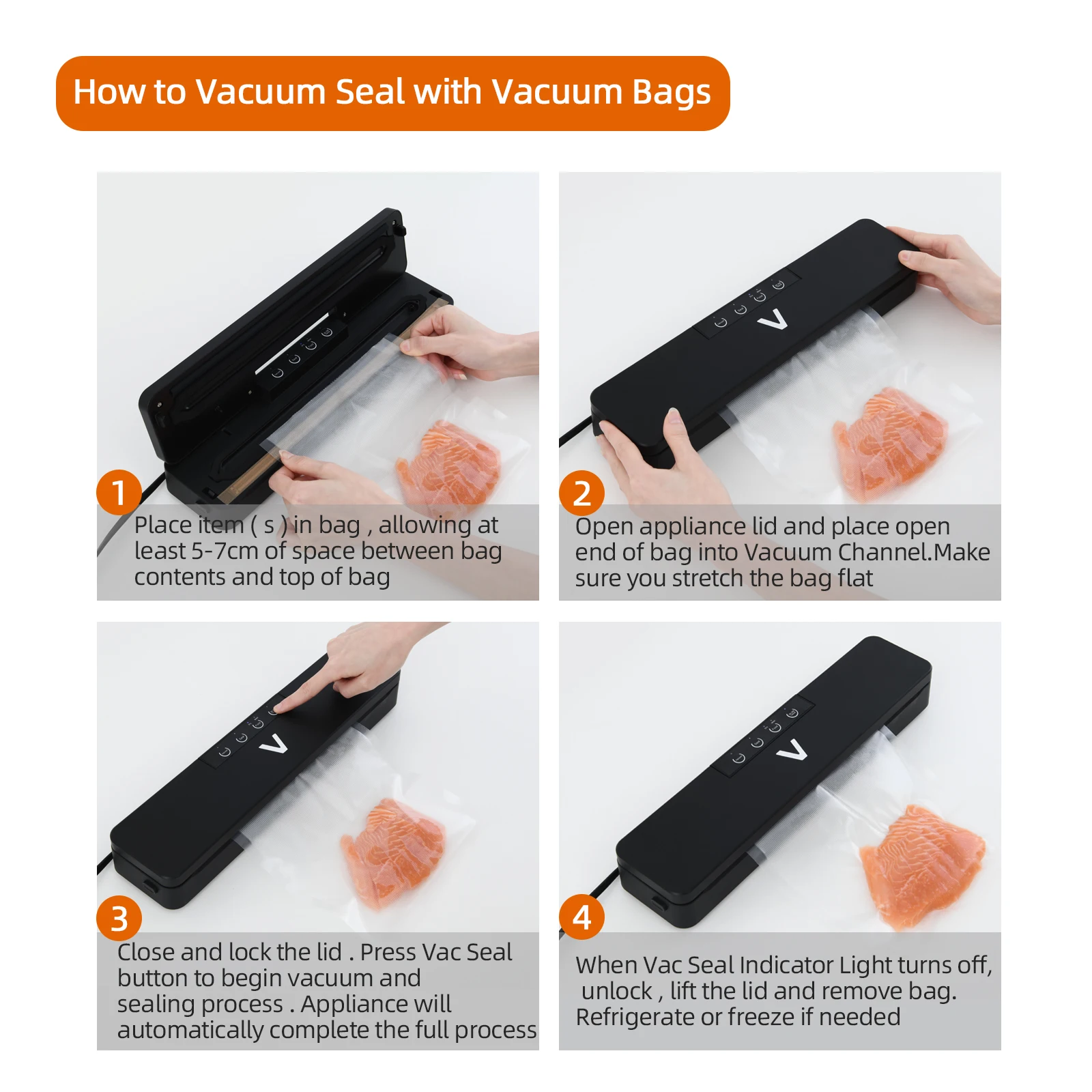 How to Vacuum Seal with Vacuum Bags

1
Place item ( s ) in bag , allowing at least 5-7cm of space between bag contents and top of bag

2
Open appliance lid and place open end of bag into Vacuum Channel.Make sure you stretch the bag flat

3
Close and lock the lid . Press Vac Seal button to begin vacuum and sealing process . Appliance will automatically complete the full process

4
When Vac Seal Indicator Light turns off, unlock , lift the lid and remove bag. Refrigerate or freeze if needed