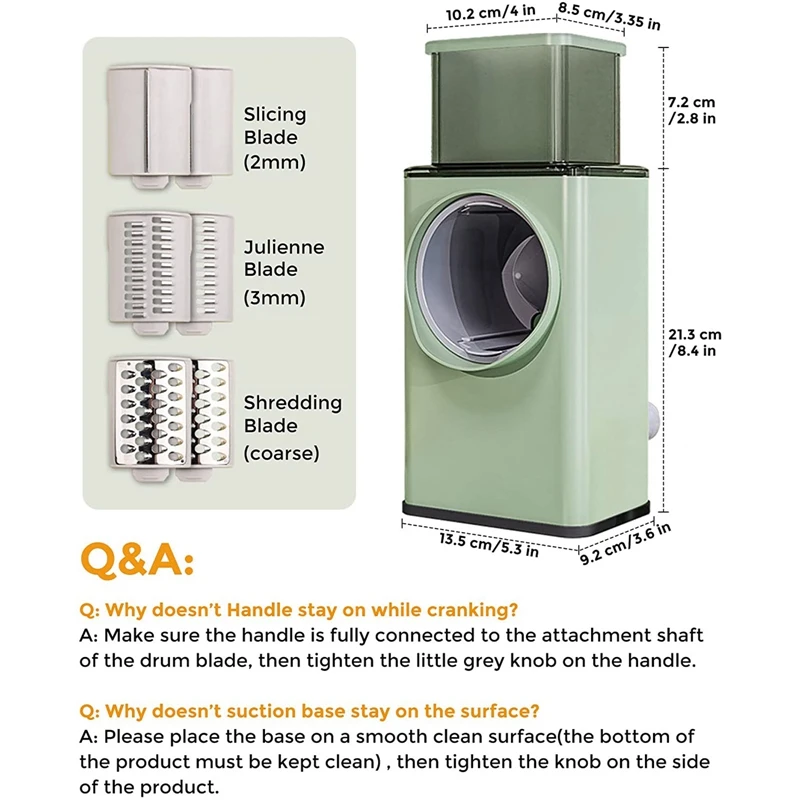 Slicing Blade (2mm)

Julienne Blade (3mm)

Shredding Blade (coarse)

10.2 cm/4 in

8.5 cm/3.35 in

7.2 cm /2.8 in

21.3 cm /8.4 in

13.5 cm/5.3 in

9.2 cm/3.6 in

Q&A:

Q: Why doesn't Handle stay on while cranking?
A: Make sure the handle is fully connected to the attachment shaft of the drum blade, then tighten the little grey knob on the handle.

Q: Why doesn't suction base stay on the surface?
A: Please place the base on a smooth clean surface(the bottom of the product must be kept clean) , then tighten the knob on the side of the product.