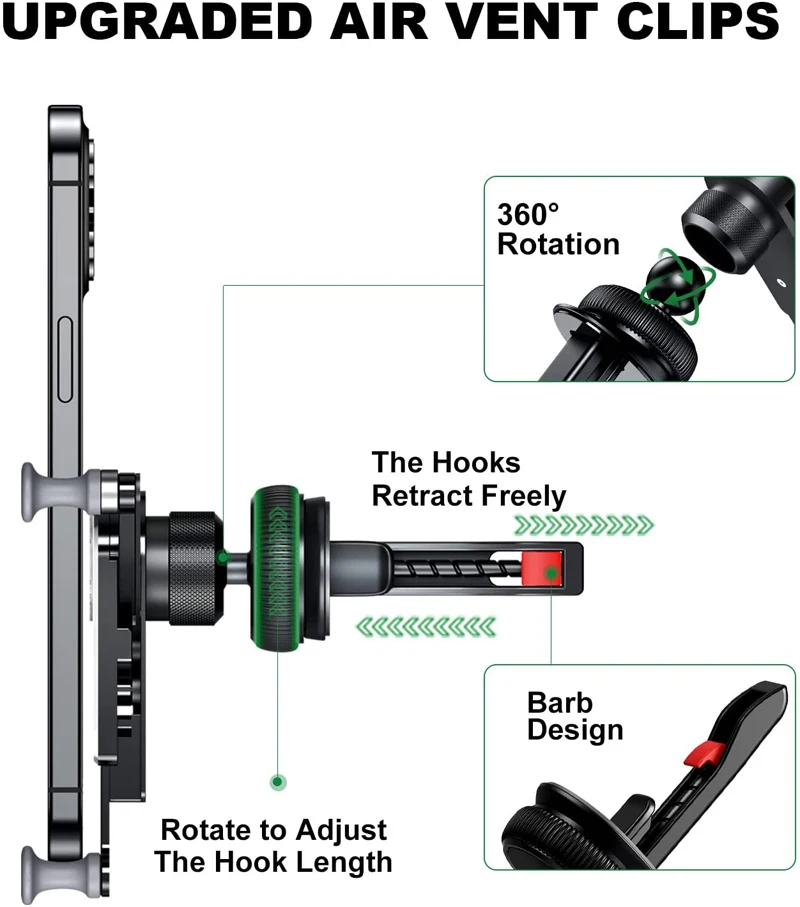 UPGRADED AIR VENT CLIPS

360° Rotation

The Hooks Retract Freely

Barb Design

Rotate to Adjust The Hook Length