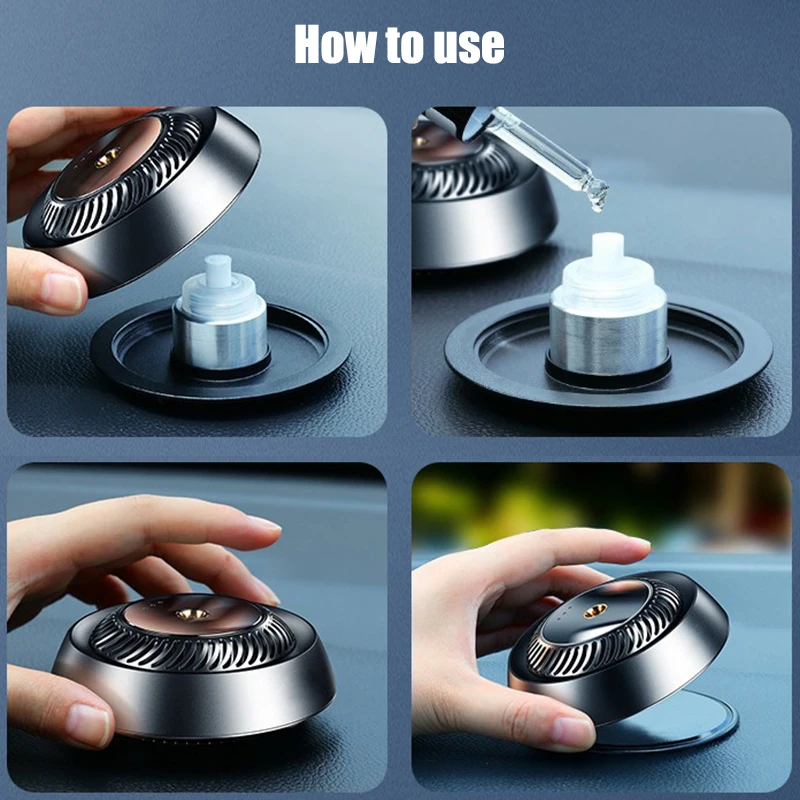 How to use