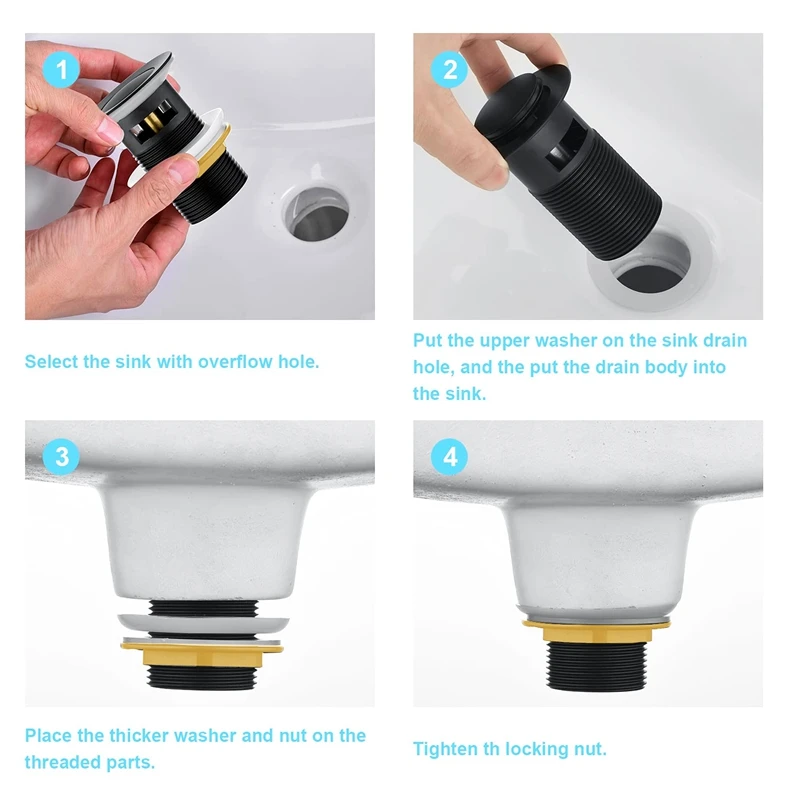 1

Select the sink with overflow hole.

2

Put the upper washer on the sink drain hole, and the put the drain body into the sink.

3

Place the thicker washer and nut on the threaded parts.

4

Tighten th locking nut.