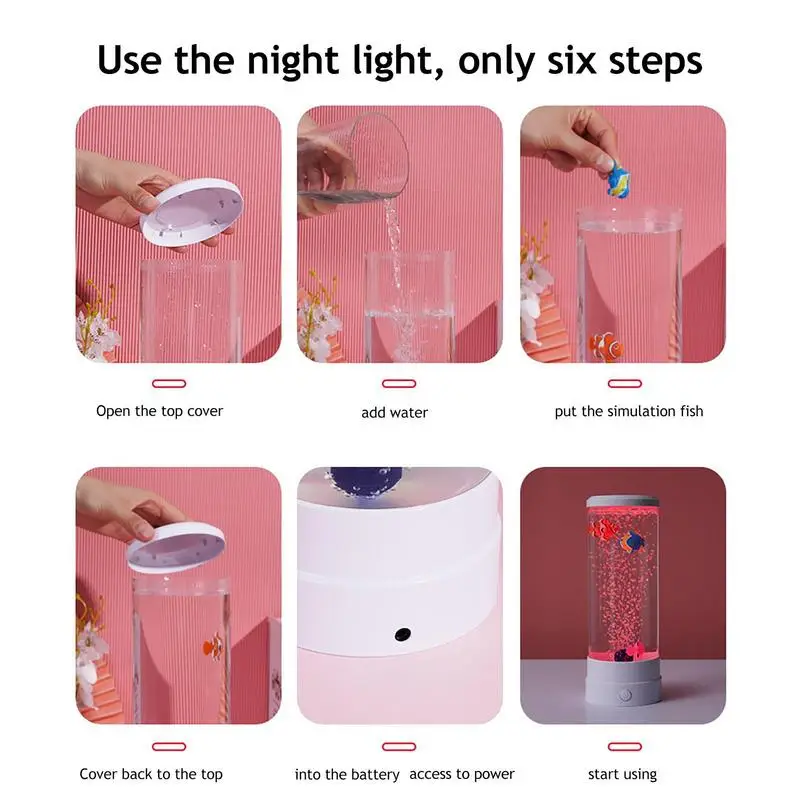 Use the night light, only six steps

Open the top cover

add water

put the simulation fish

Cover back to the top

into the battery access to power

start using