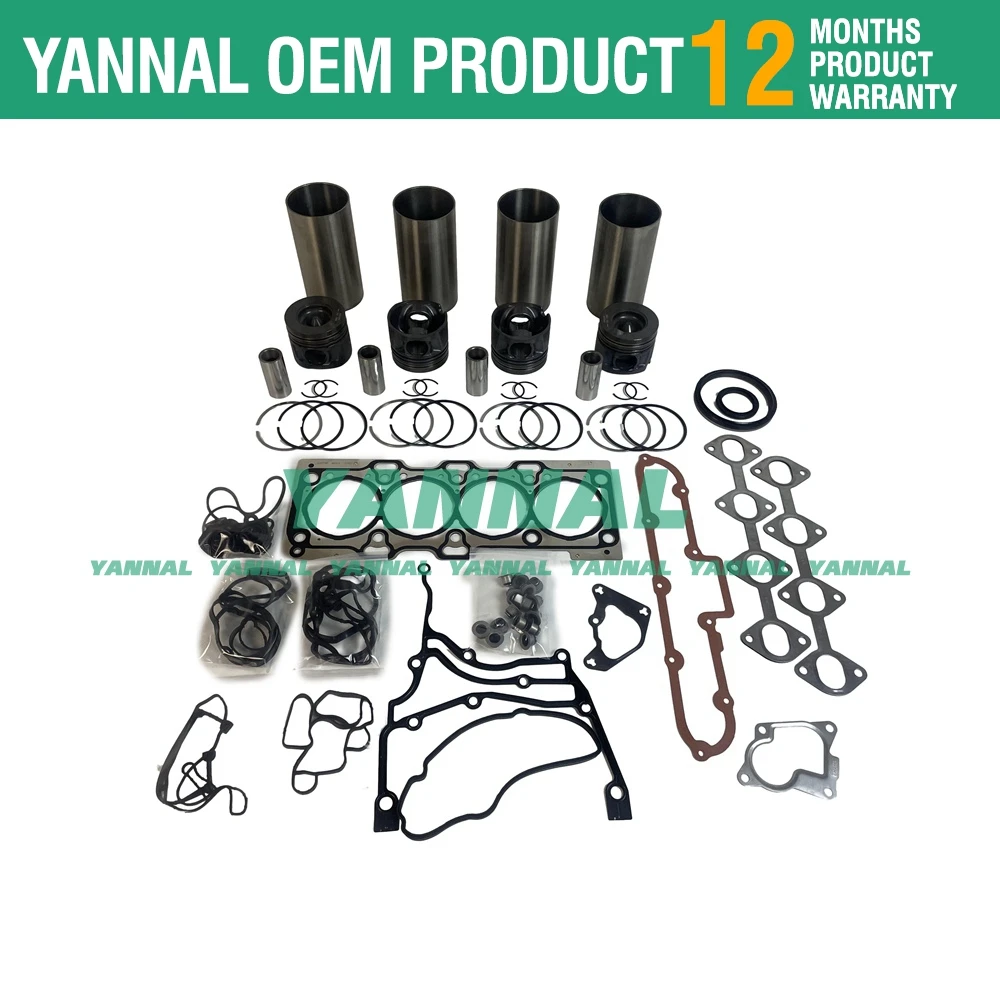 YANNAL OEM PRODUCT 12 MONTHS PRODUCT WARRANTY

YANNAL

YANNAL YANNAL YANNAL YANNAL YANNAL YANNAL YANNAL