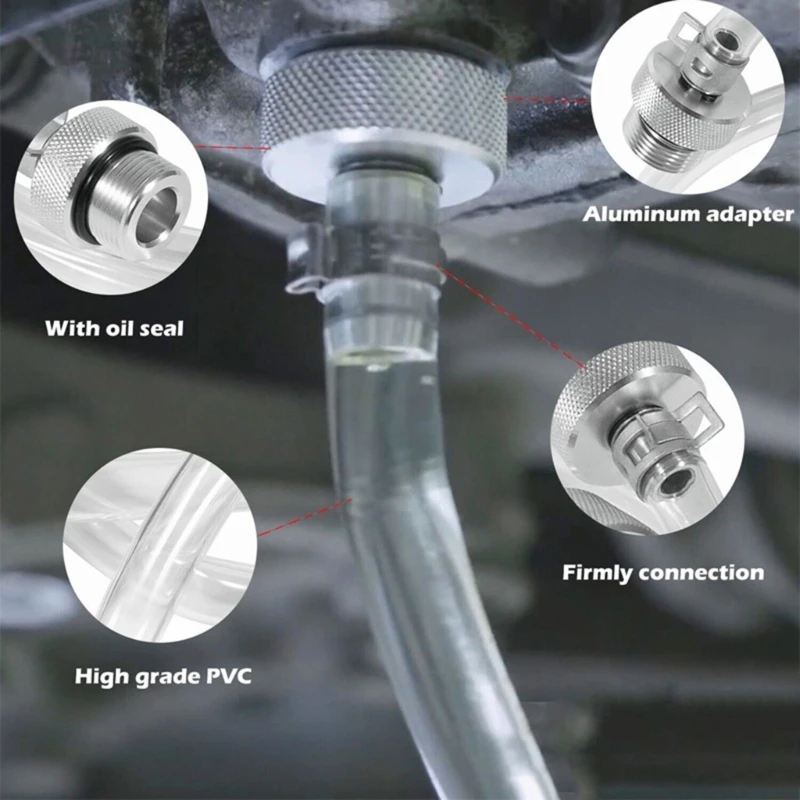 Aluminum adapter

With oil seal

Firmly connection

High grade PVC