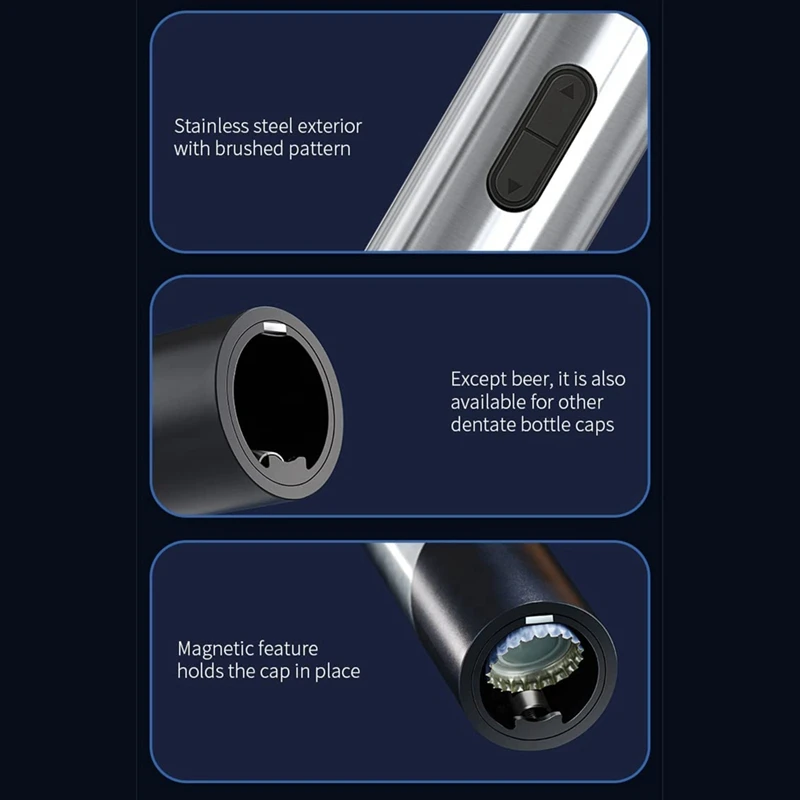 Stainless steel exterior with brushed pattern

Except beer, it is also available for other dentate bottle caps

Magnetic feature holds the cap in place