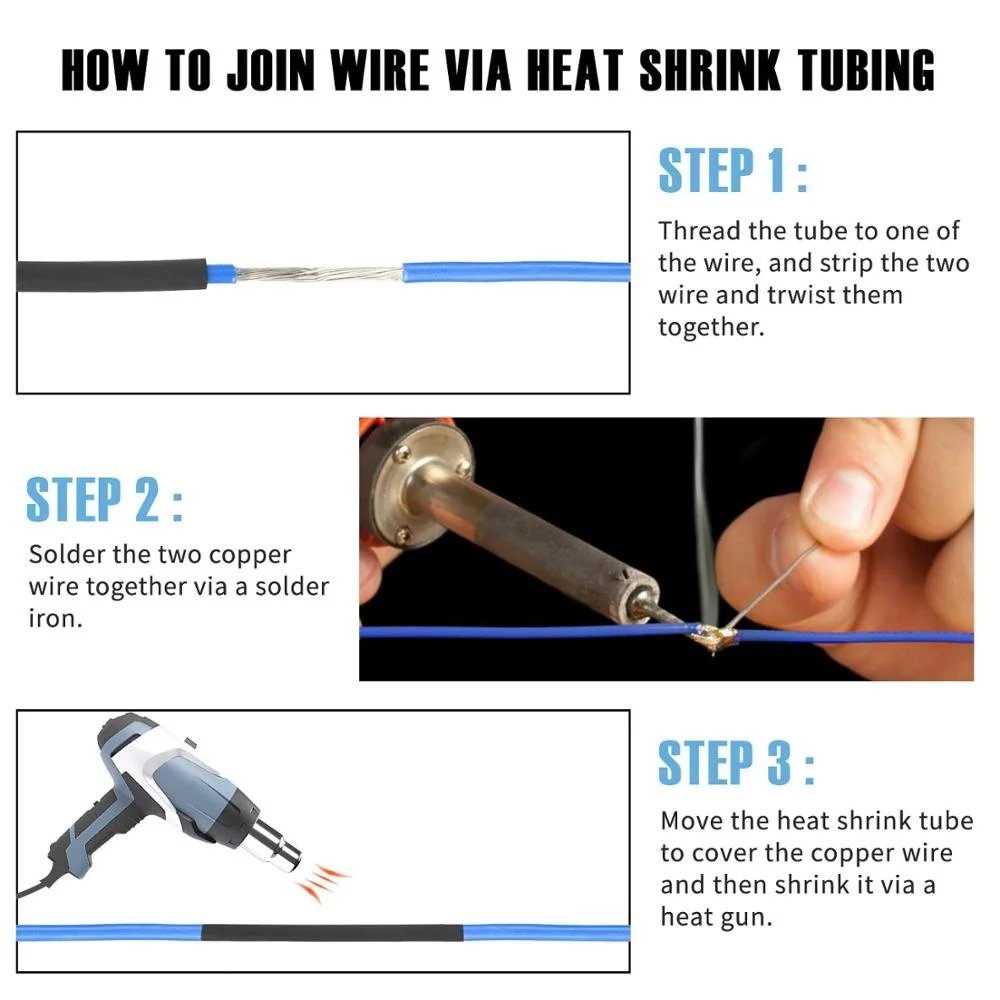 HOW TO JOIN WIRE VIA HEAT SHRINK TUBING

STEP 1 :

Thread the tube to one of the wire, and strip the two wire and trwist them together.

STEP 2 :

Solder the two copper wire together via a solder iron.

STEP 3 :

Move the heat shrink tube to cover the copper wire and then shrink it via a heat gun.