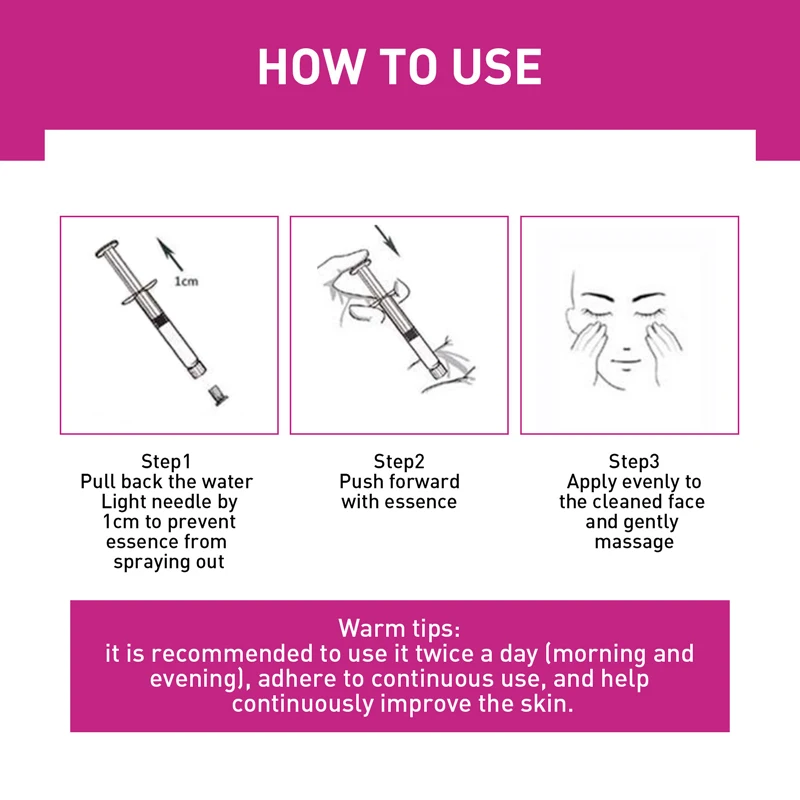 HOW TO USE

1cm

Step1
Pull back the water Light needle by 1cm to prevent essence from spraying out

Step2
Push forward with essence

Step3
Apply evenly to the cleaned face and gently massage

Warm tips:
it is recommended to use it twice a day (morning and evening), adhere to continuous use, and help continuously improve the skin.