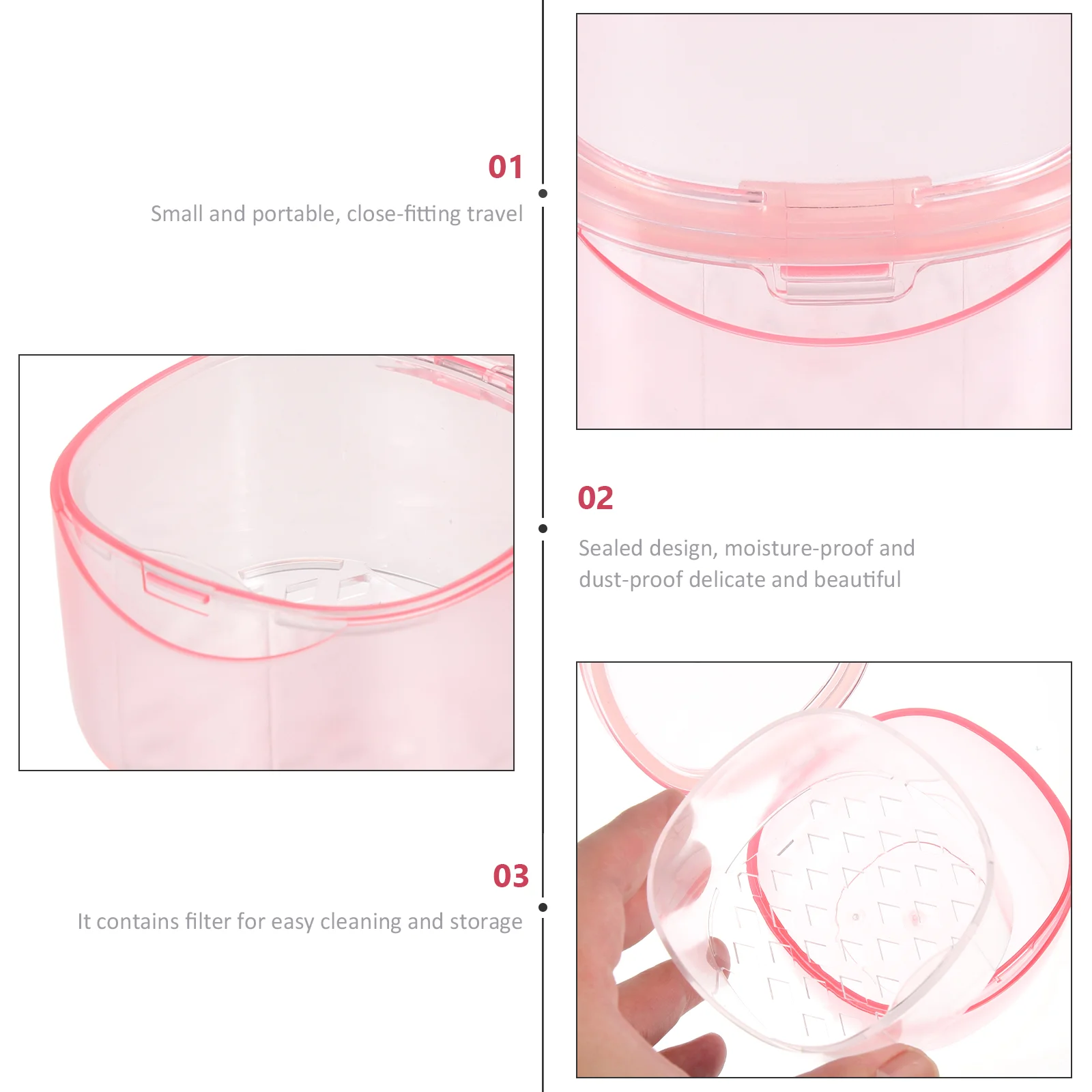 01
Small and portable, close-fitting travel

02
Sealed design, moisture-proof and dust-proof delicate and beautiful

03
It contains filter for easy cleaning and storage