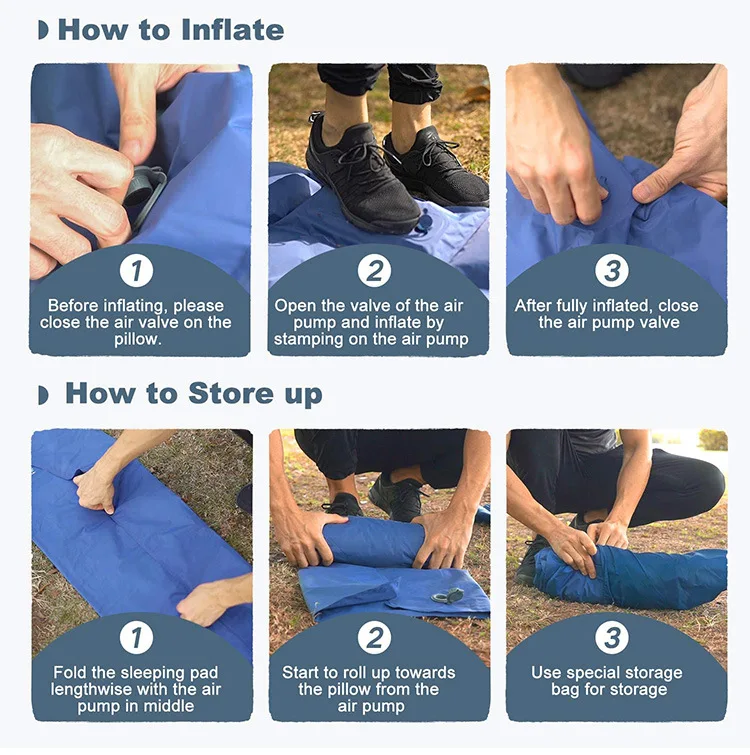 How to Inflate

1
Before inflating, please close the air valve on the pillow.

2
Open the valve of the air pump and inflate by stamping on the air pump

3
After fully inflated, close the air pump valve

How to Store up

1
Fold the sleeping pad lengthwise with the air pump in middle

2
Start to roll up towards the pillow from the air pump

3
Use special storage bag for storage