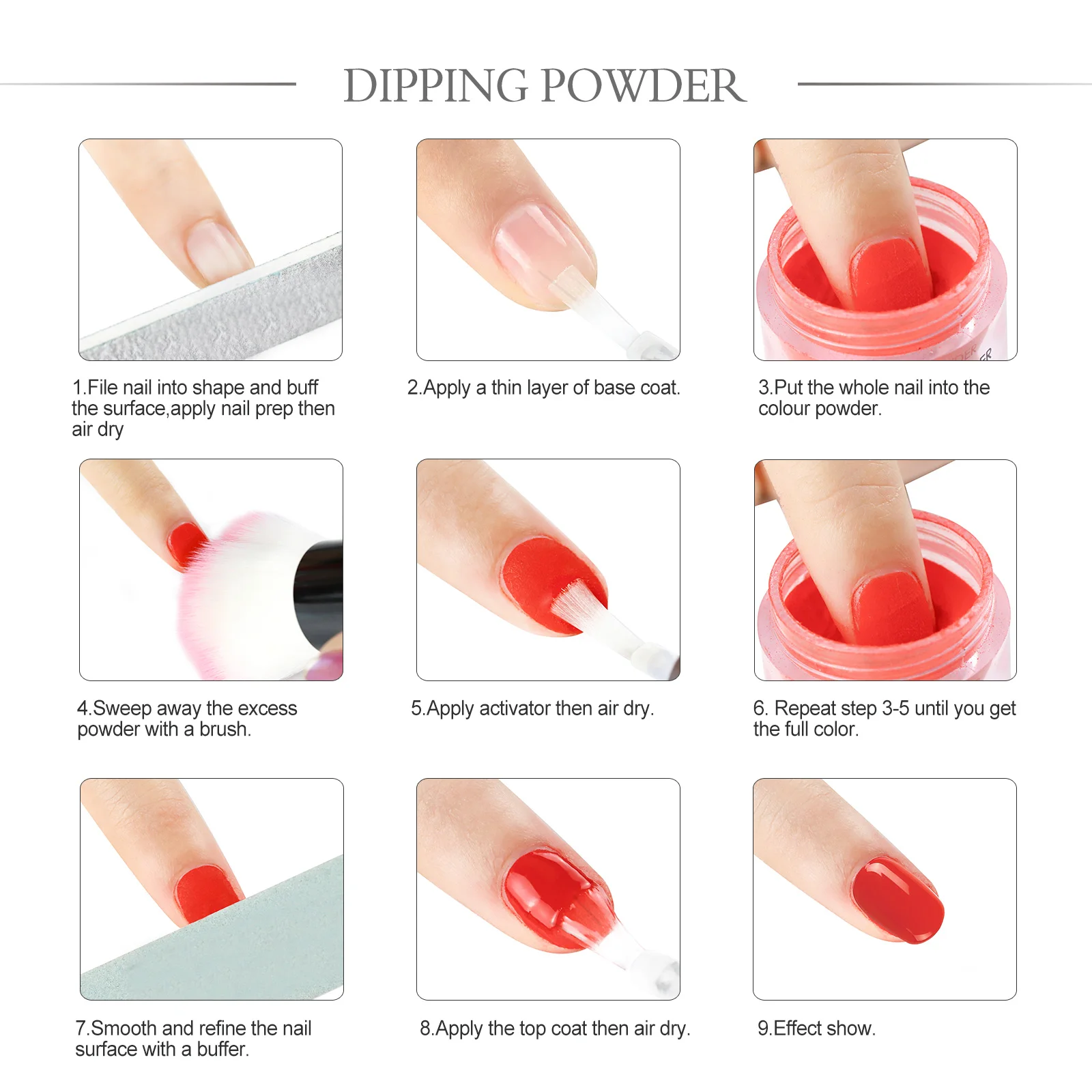 DIPPING POWDER

1.File nail into shape and buff the surface,apply nail prep then air dry

2.Apply a thin layer of base coat.

3.Put the whole nail into the colour powder.

4.Sweep away the excess powder with a brush.

5.Apply activator then air dry.

6. Repeat step 3-5 until you get the full color.

7.Smooth and refine the nail surface with a buffer.

8.Apply the top coat then air dry.

9.Effect show.