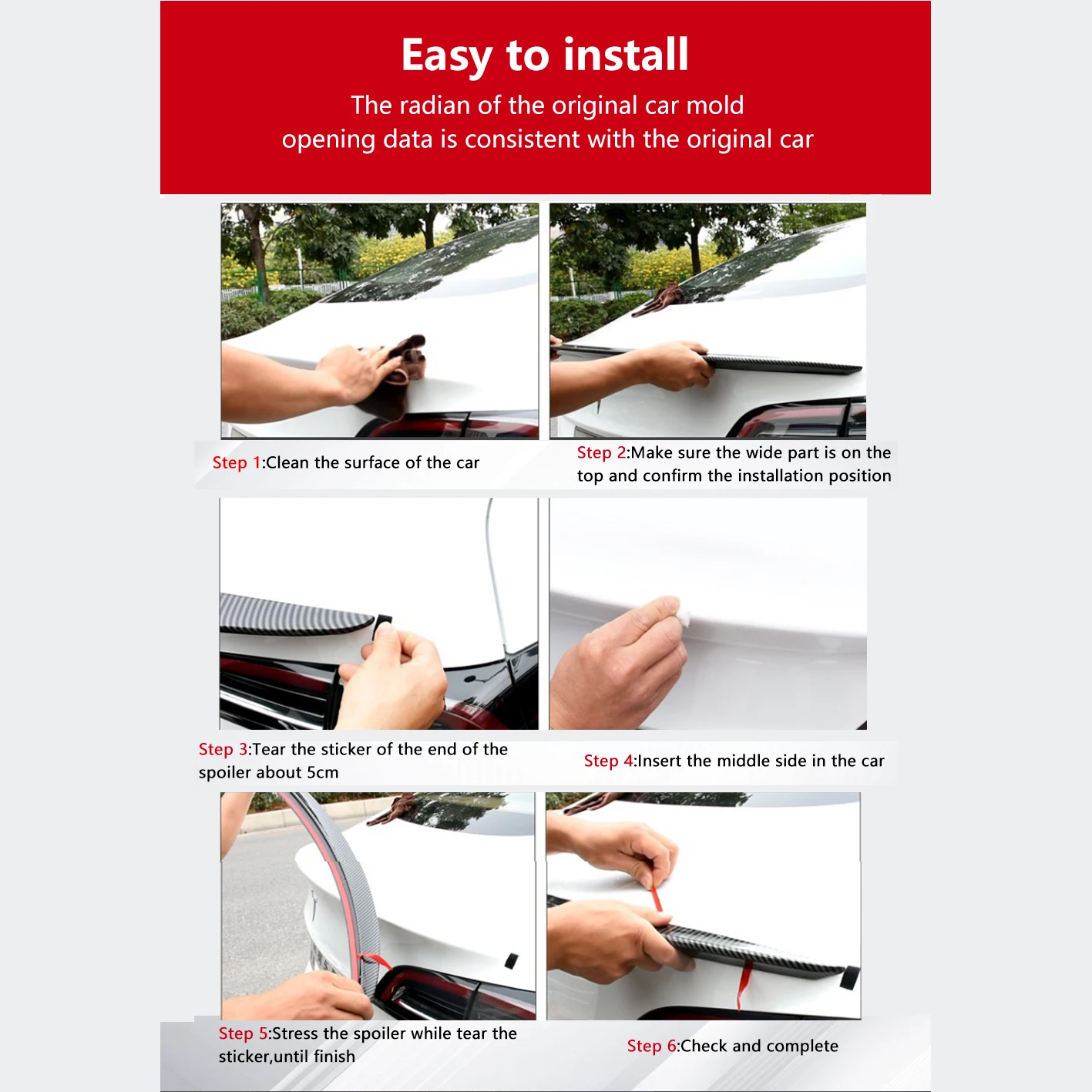 Easy to install

The radian of the original car mold opening data is consistent with the original car

Step 1:Clean the surface of the car

Step 2:Make sure the wide part is on the top and confirm the installation position

Step 3:Tear the sticker of the end of the spoiler about 5cm

Step 4:Insert the middle side in the car

Step 5:Stress the spoiler while tear the sticker,until finish

Step 6:Check and complete