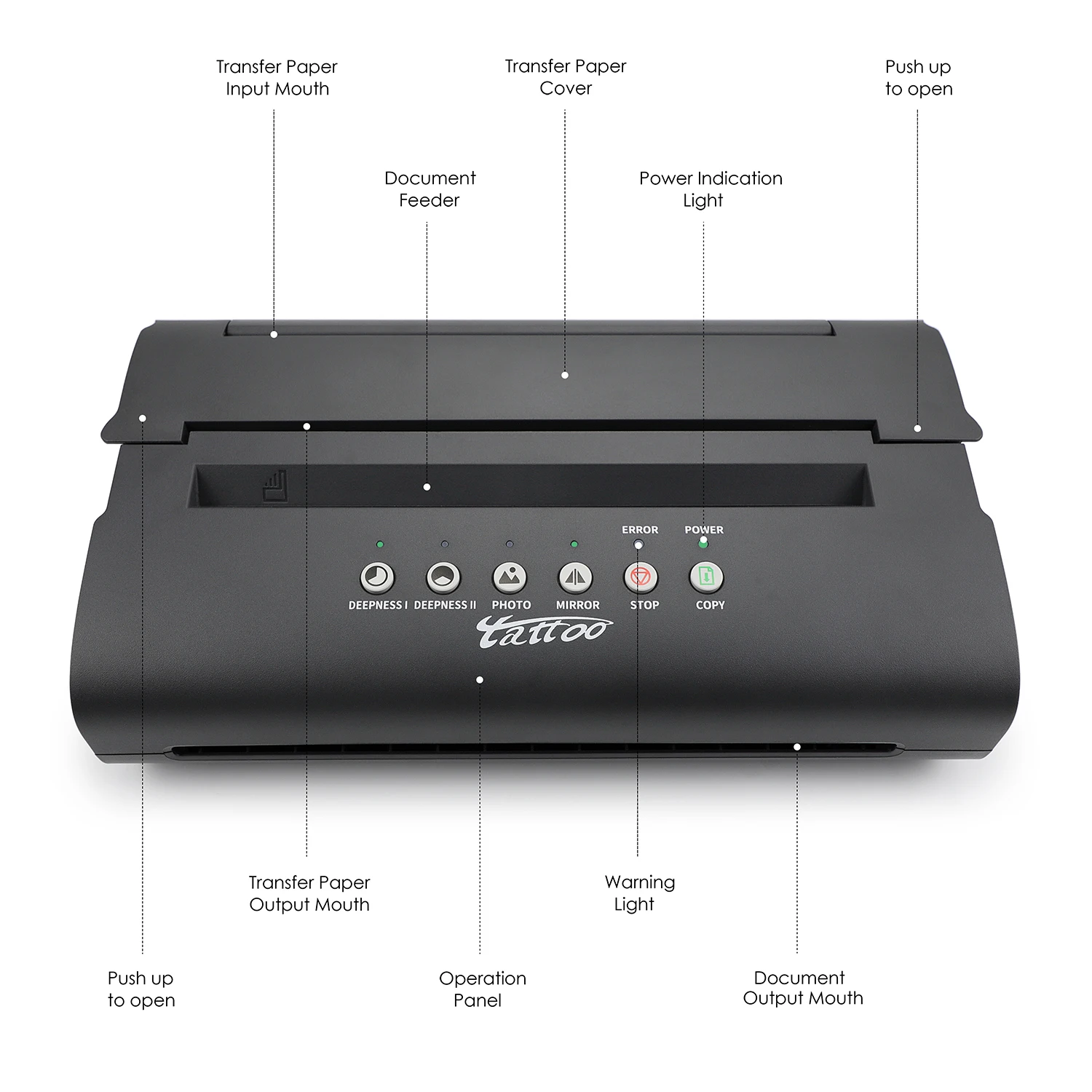 Transfer Paper Input Mouth

Transfer Paper Cover

Push up to open

Document Feeder

Power Indication Light

ERROR

POWER

DEEPNESS I

DEEPNESS II

PHOTO

MIRROR

STOP

COPY

tattoo

Transfer Paper Output Mouth

Warning Light

Push up to open

Operation Panel

Document Output Mouth