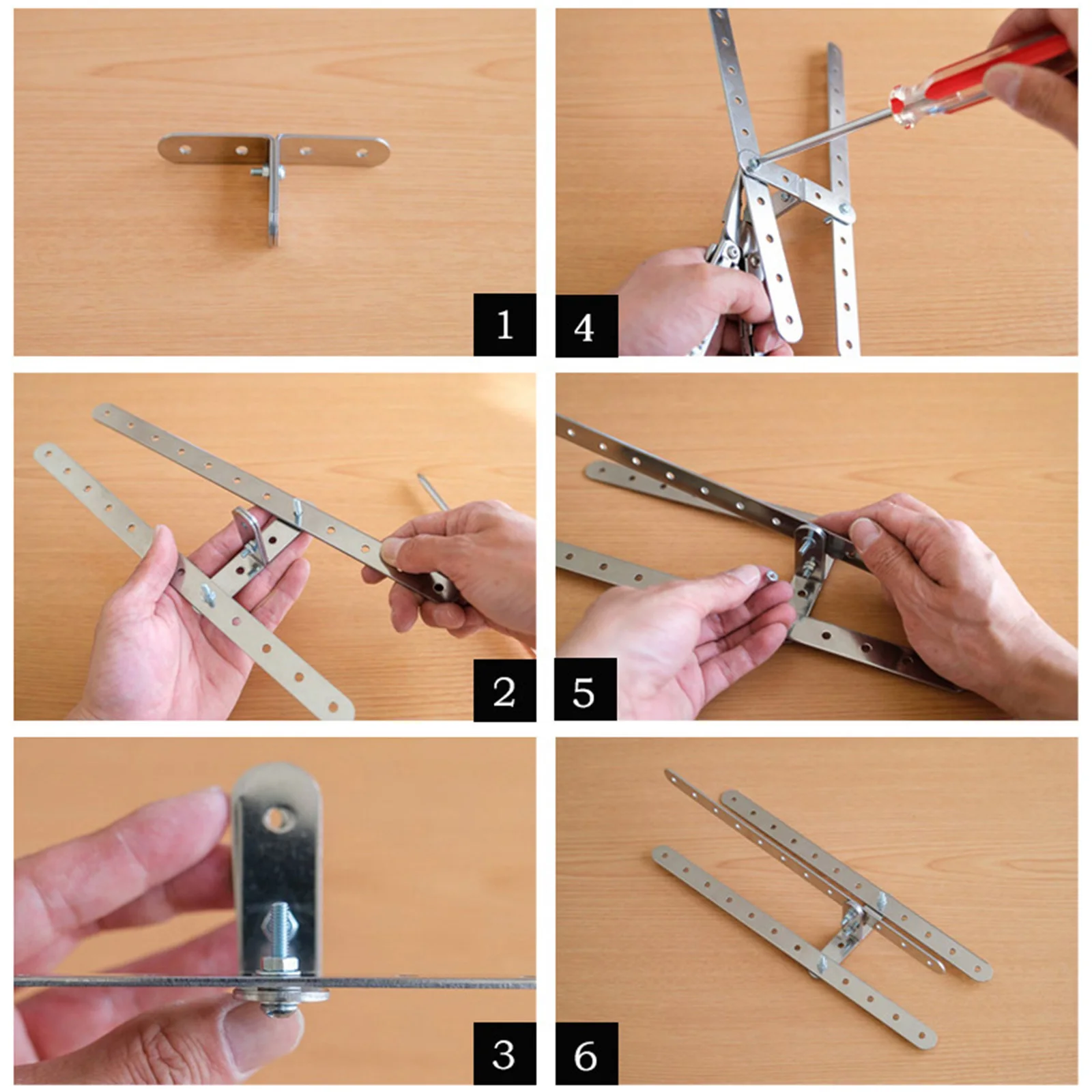 1
4
2
5
3
6