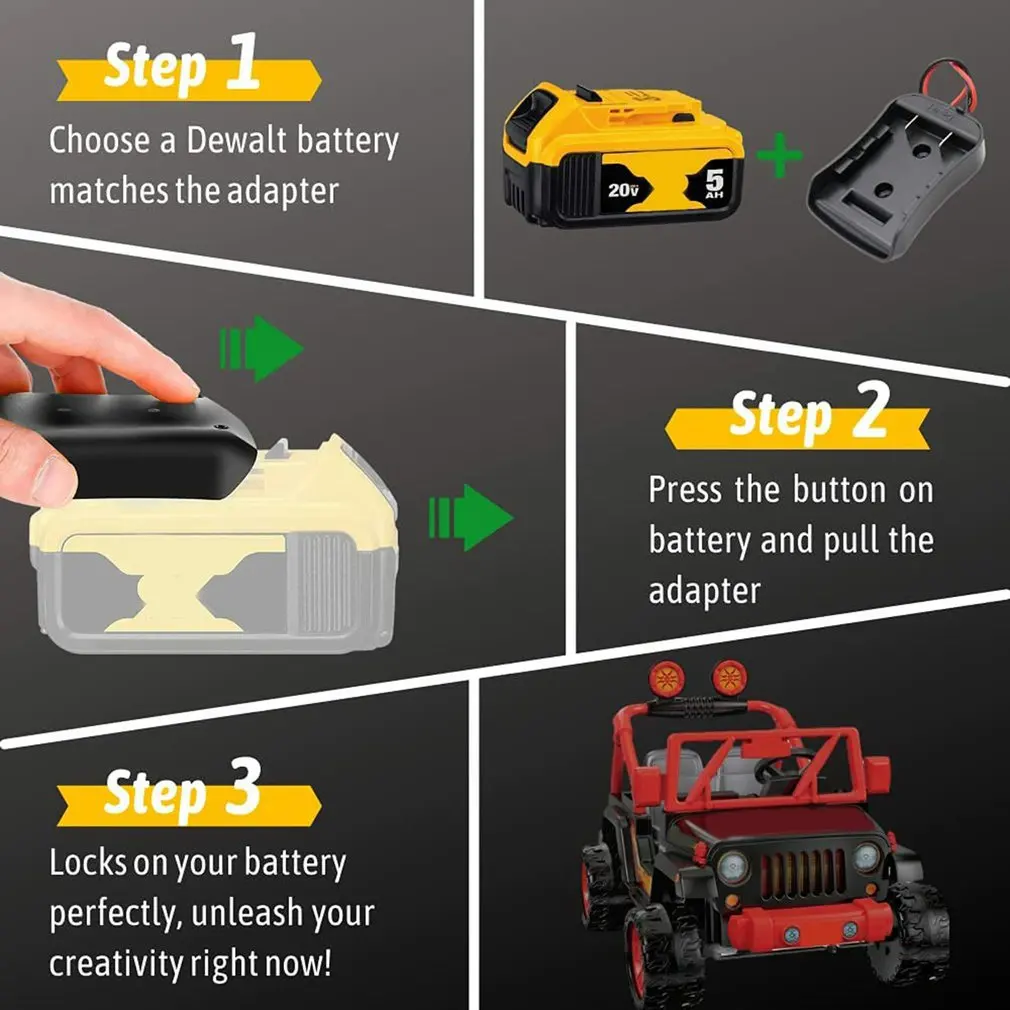 Step 1
Choose a Dewalt battery matches the adapter

20V
5 AH

Step 2
Press the button on battery and pull the adapter

Step 3
Locks on your battery perfectly, unleash your creativity right now!