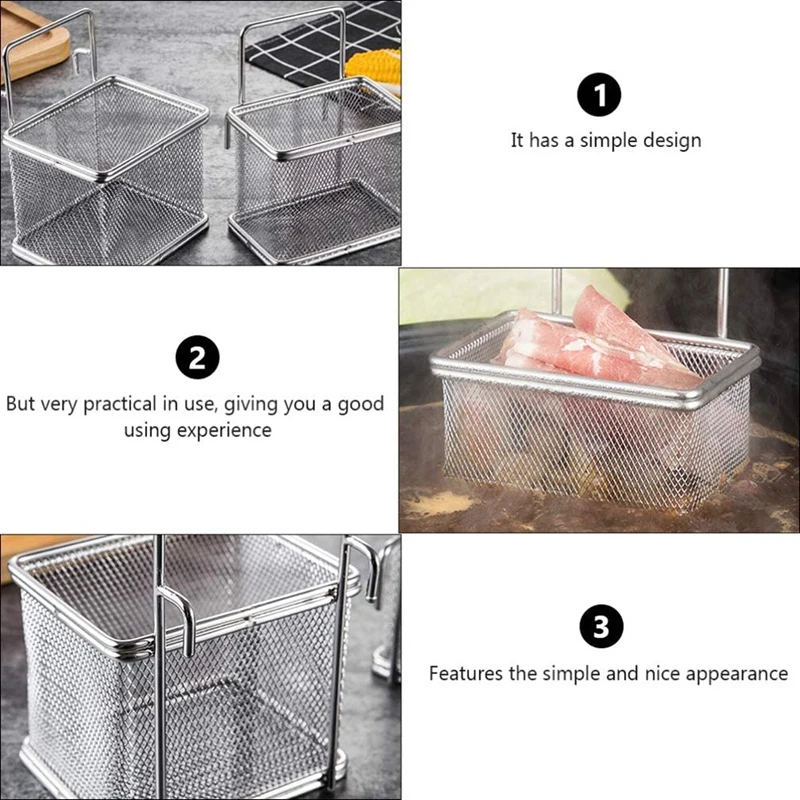 1

It has a simple design

2

But very practical in use, giving you a good using experience

3

Features the simple and nice appearance